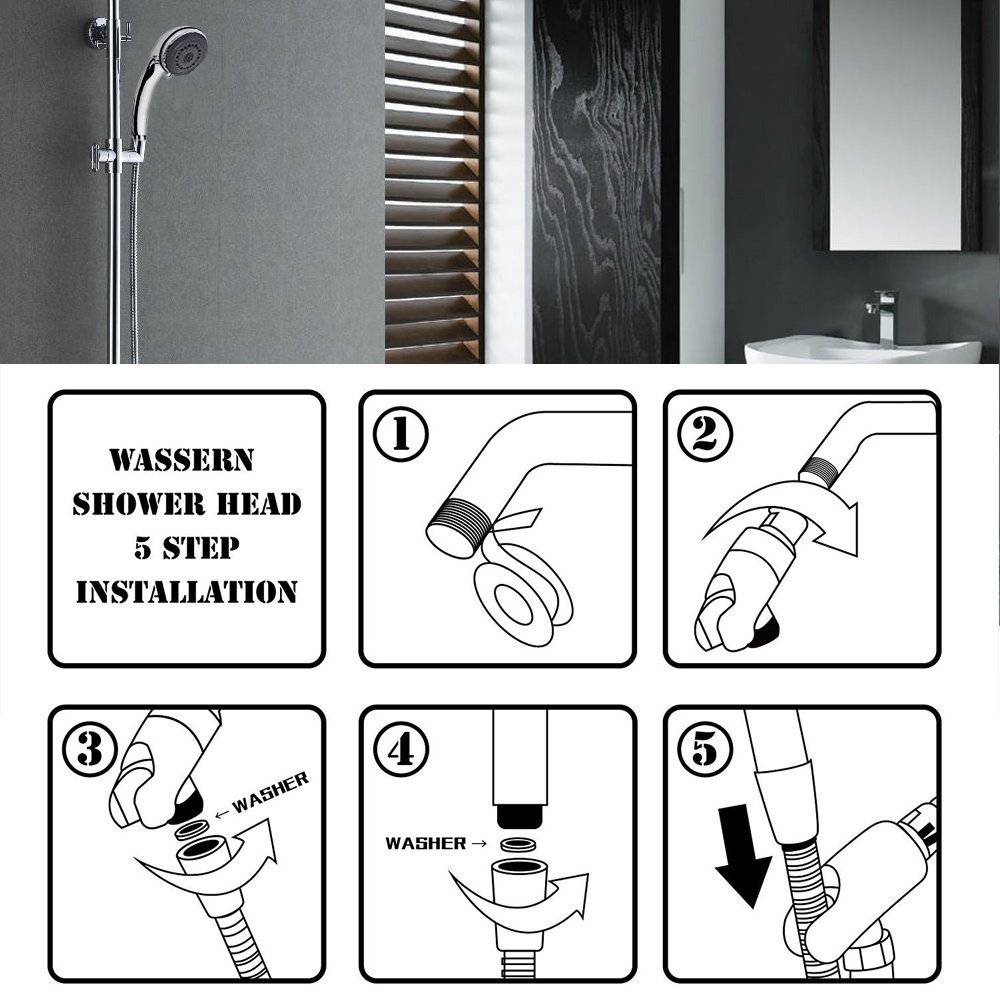 WASSERN SHOWER HEAD 5 STEP INSTALLATION

1

2

3

← WASHER

4

WASHER →

5