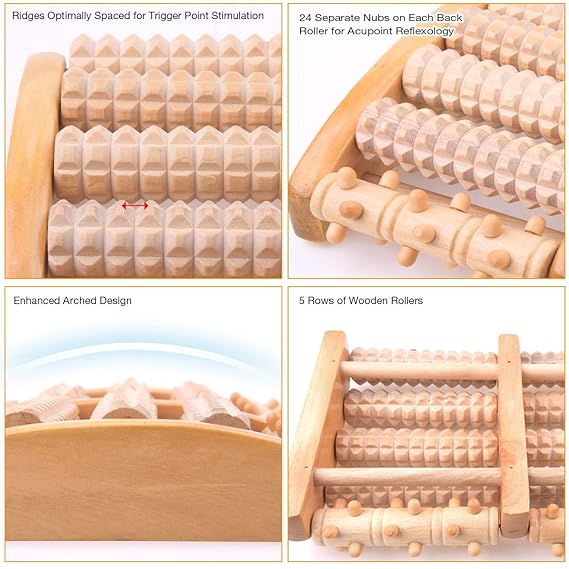 Ridges Optimally Spaced for Trigger Point Stimulation

24 Separate Nubs on Each Back Roller for Acupoint Reflexology

Enhanced Arched Design

5 Rows of Wooden Rollers