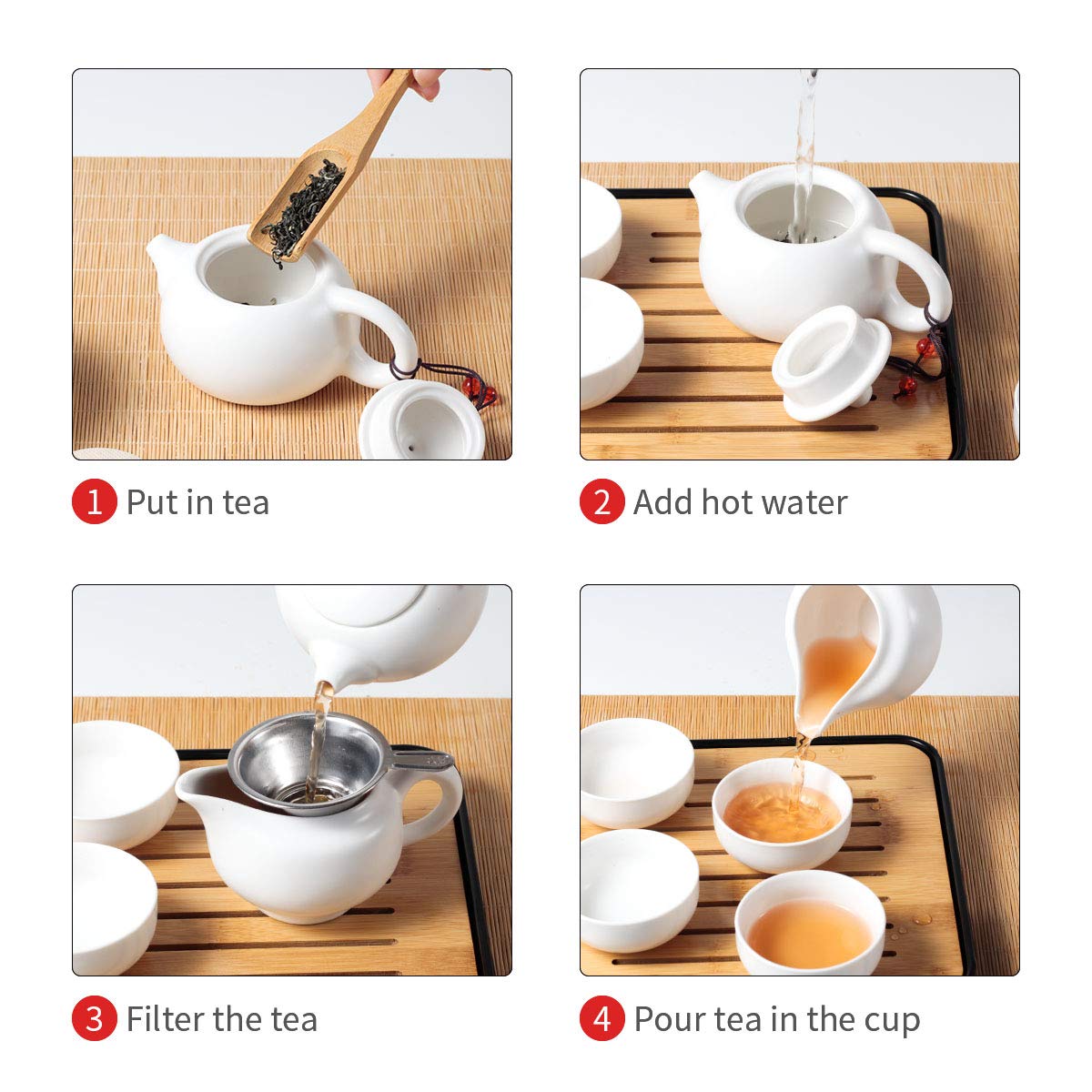 1 Put in tea

2 Add hot water

3 Filter the tea

4 Pour tea in the cup