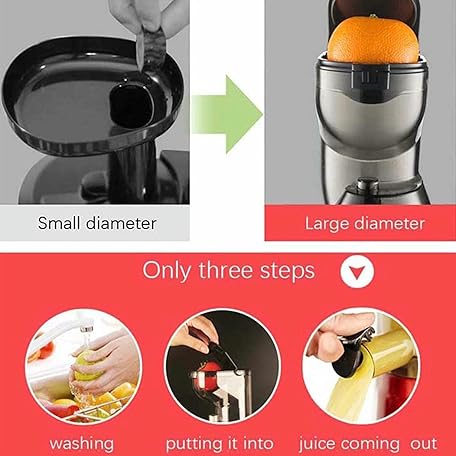 Small diameter

Large diameter

Only three steps

washing

putting it into

juice coming out