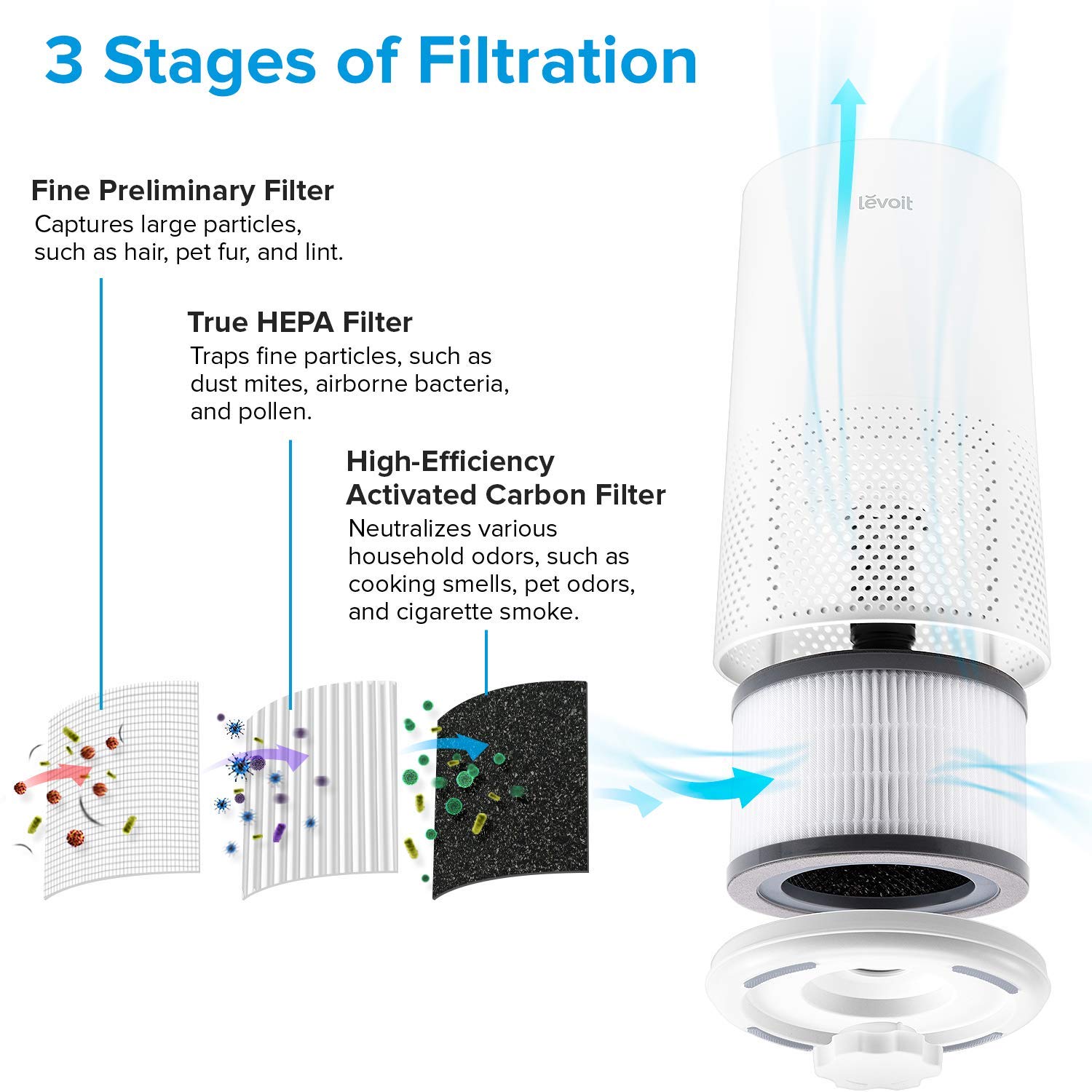 3 Stages of Filtration

Fine Preliminary Filter
Captures large particles, such as hair, pet fur, and lint.

True HEPA Filter
Traps fine particles, such as dust mites, airborne bacteria, and pollen.

High-Efficiency Activated Carbon Filter
Neutralizes various household odors, such as cooking smells, pet odors, and cigarette smoke.

levoit