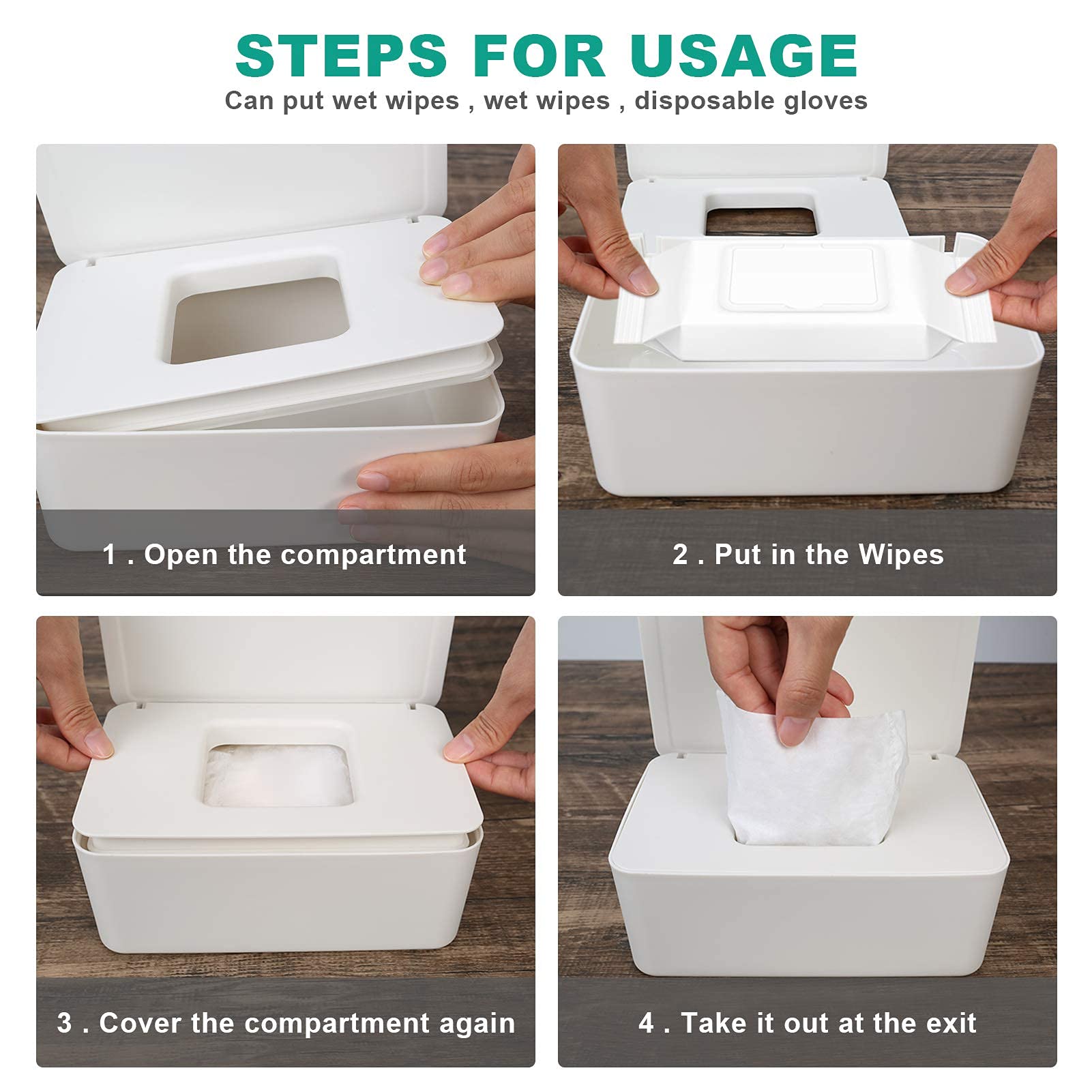 STEPS FOR USAGE

Can put wet wipes , wet wipes , disposable gloves

1 . Open the compartment

2 . Put in the Wipes

3 . Cover the compartment again

4 . Take it out at the exit