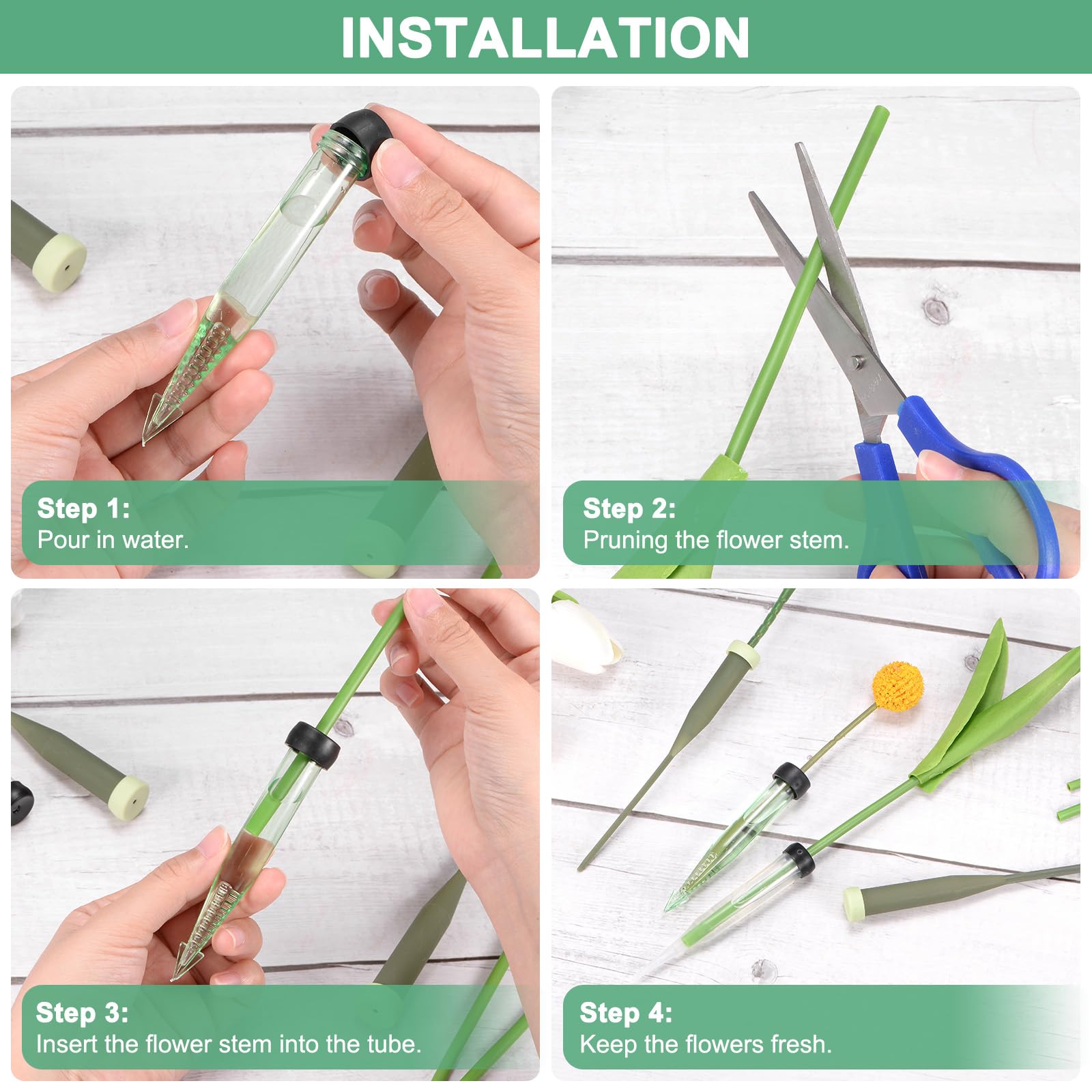 INSTALLATION

Step 1:
Pour in water.

Step 2:
Pruning the flower stem.

Step 3:
Insert the flower stem into the tube.

Step 4:
Keep the flowers fresh.