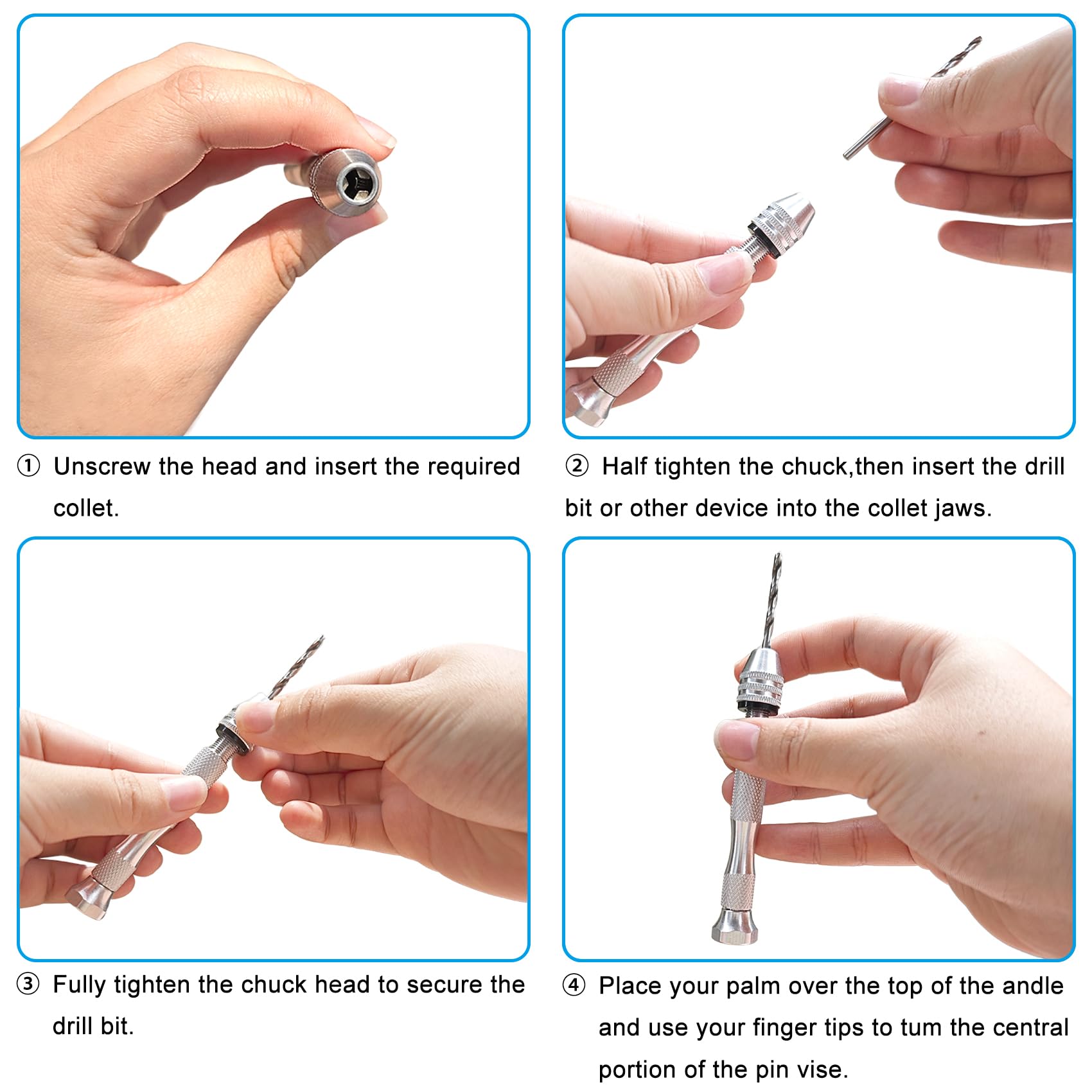 ① Unscrew the head and insert the required collet.

② Half tighten the chuck,then insert the drill bit or other device into the collet jaws.

③ Fully tighten the chuck head to secure the drill bit.

④ Place your palm over the top of the andle and use your finger tips to tum the central portion of the pin vise.