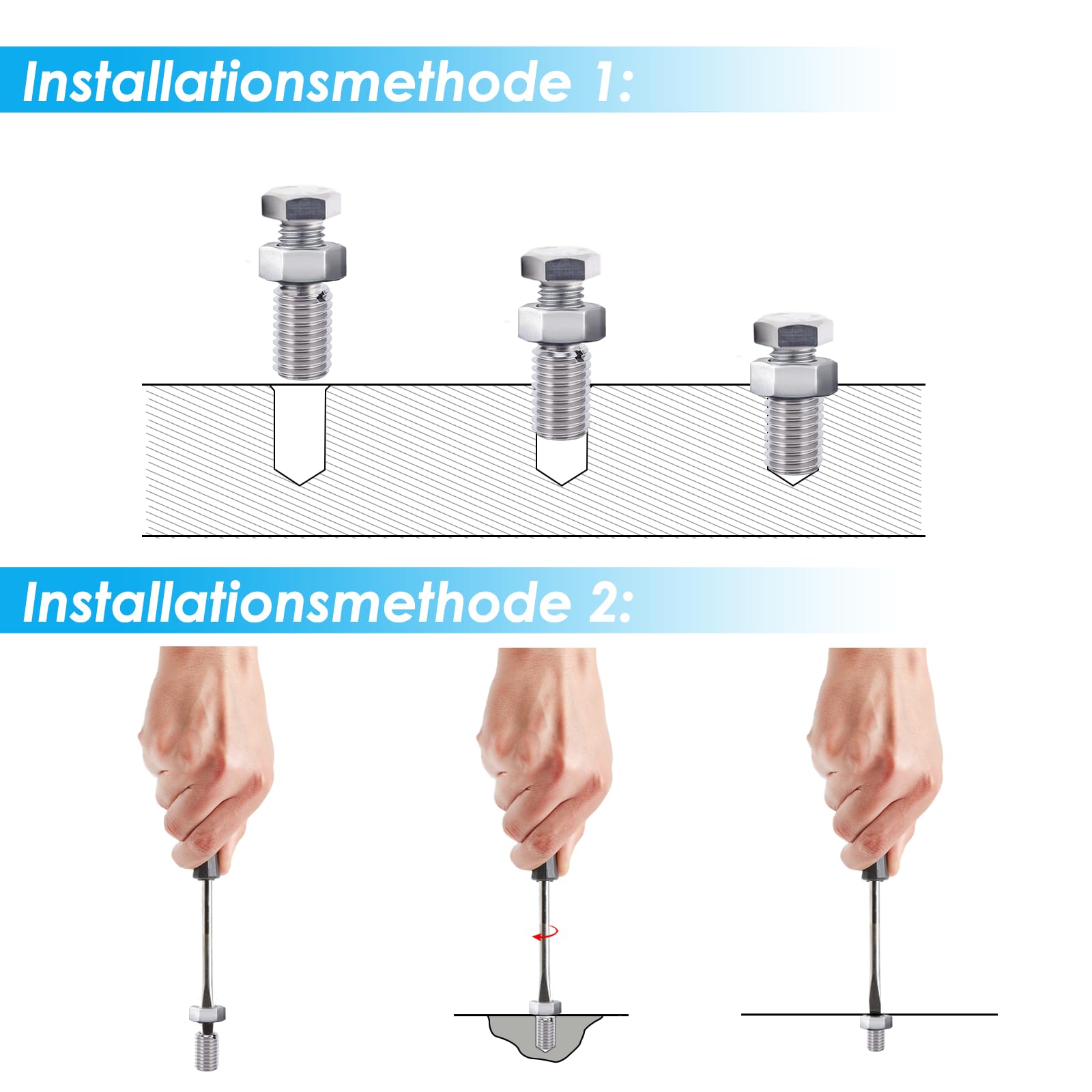 Installationsmethode 1:

Installationsmethode 2: