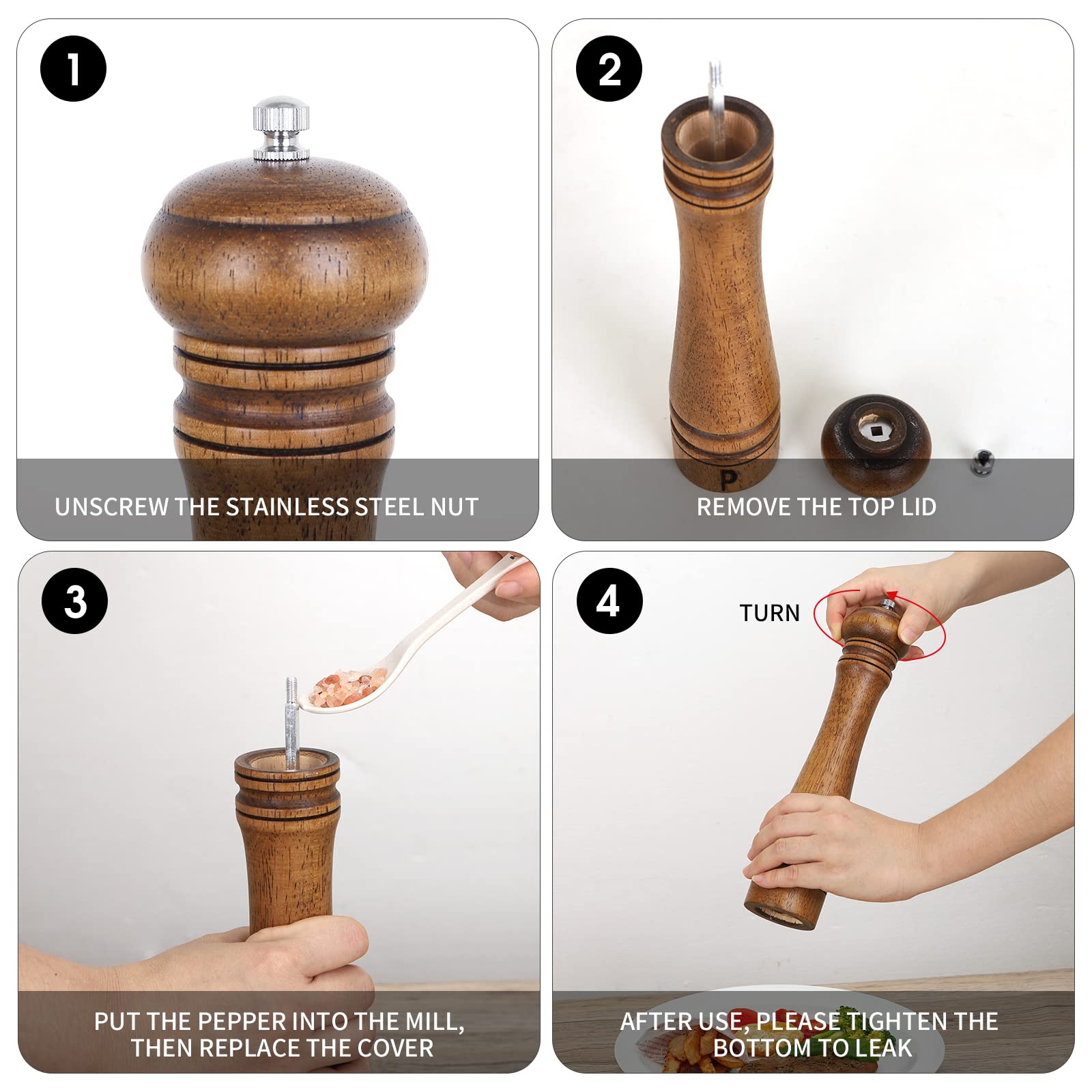 1

UNSCREW THE STAINLESS STEEL NUT

2

P

REMOVE THE TOP LID

3

PUT THE PEPPER INTO THE MILL, THEN REPLACE THE COVER

4

TURN

AFTER USE, PLEASE TIGHTEN THE BOTTOM TO LEAK