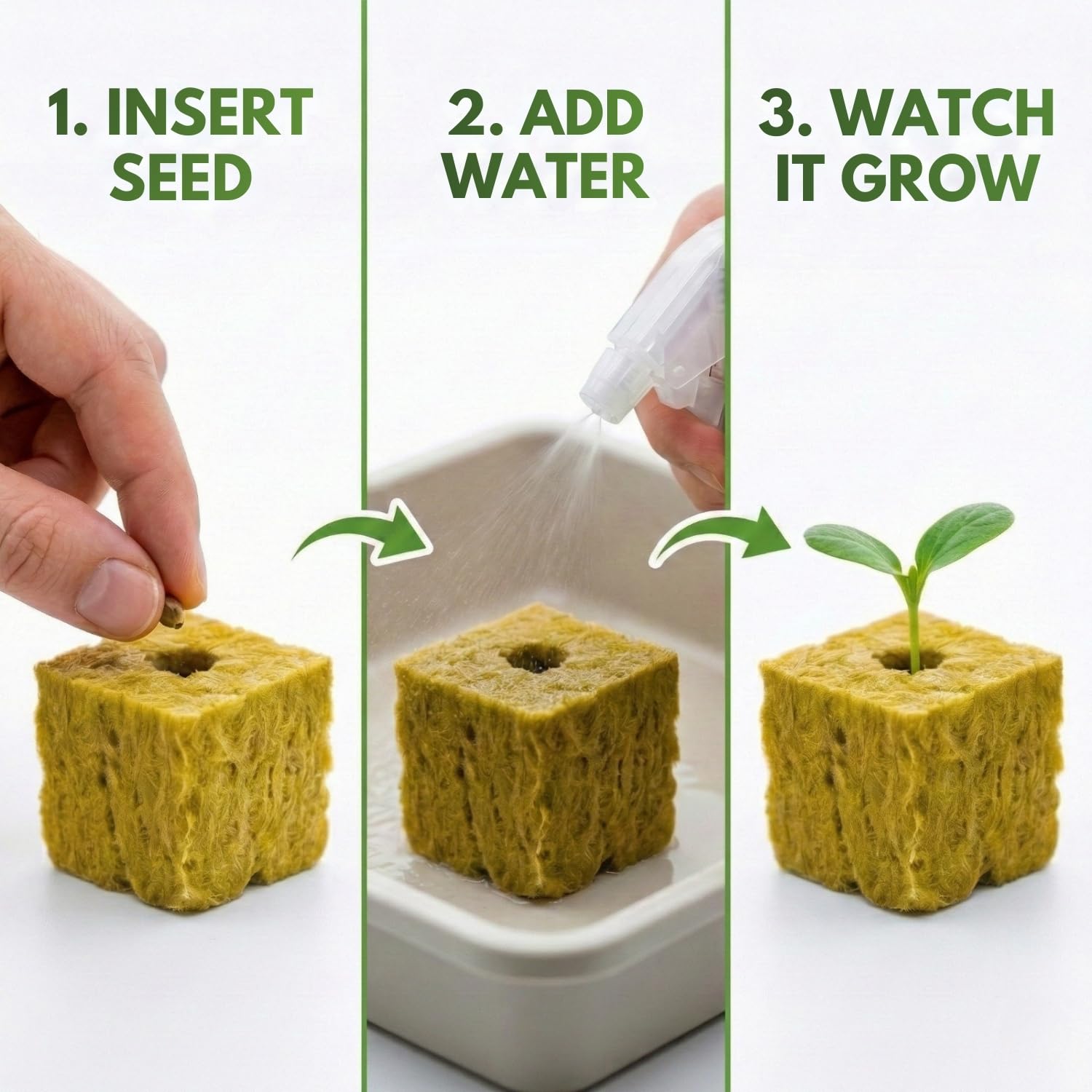 1. INSERT SEED

2. ADD WATER

3. WATCH IT GROW