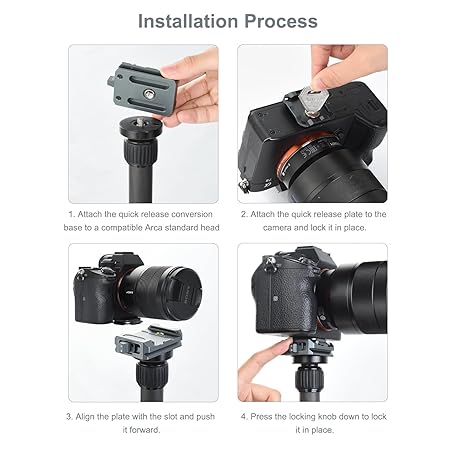 Installation Process

1. Attach the quick release conversion base to a compatible Arca standard head

2. Attach the quick release plate to the camera and lock it in place.

3. Align the plate with the slot and push it forward.

4. Press the locking knob down to lock it in place.