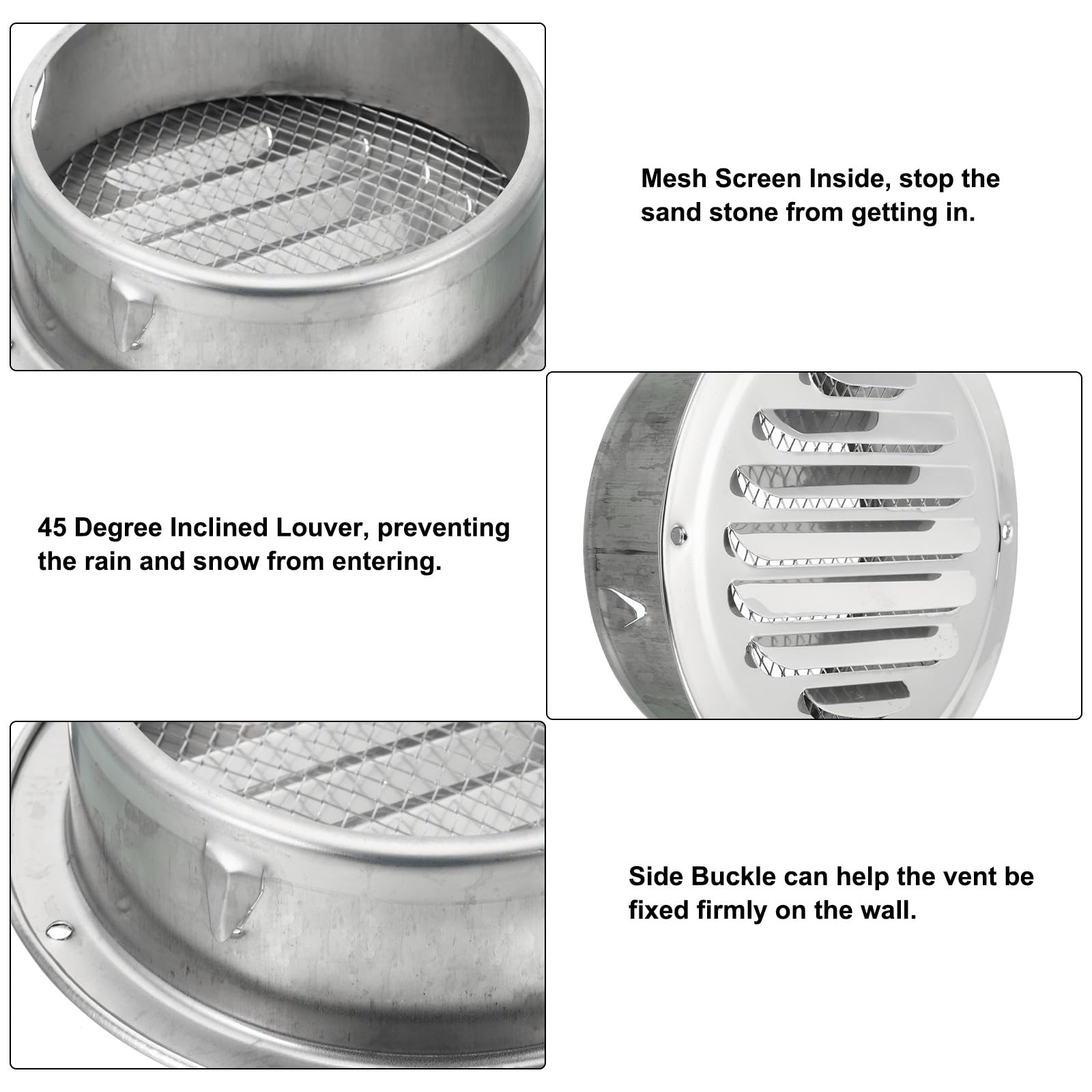 Mesh Screen Inside, stop the sand stone from getting in.

45 Degree Inclined Louver, preventing the rain and snow from entering.

Side Buckle can help the vent be fixed firmly on the wall.