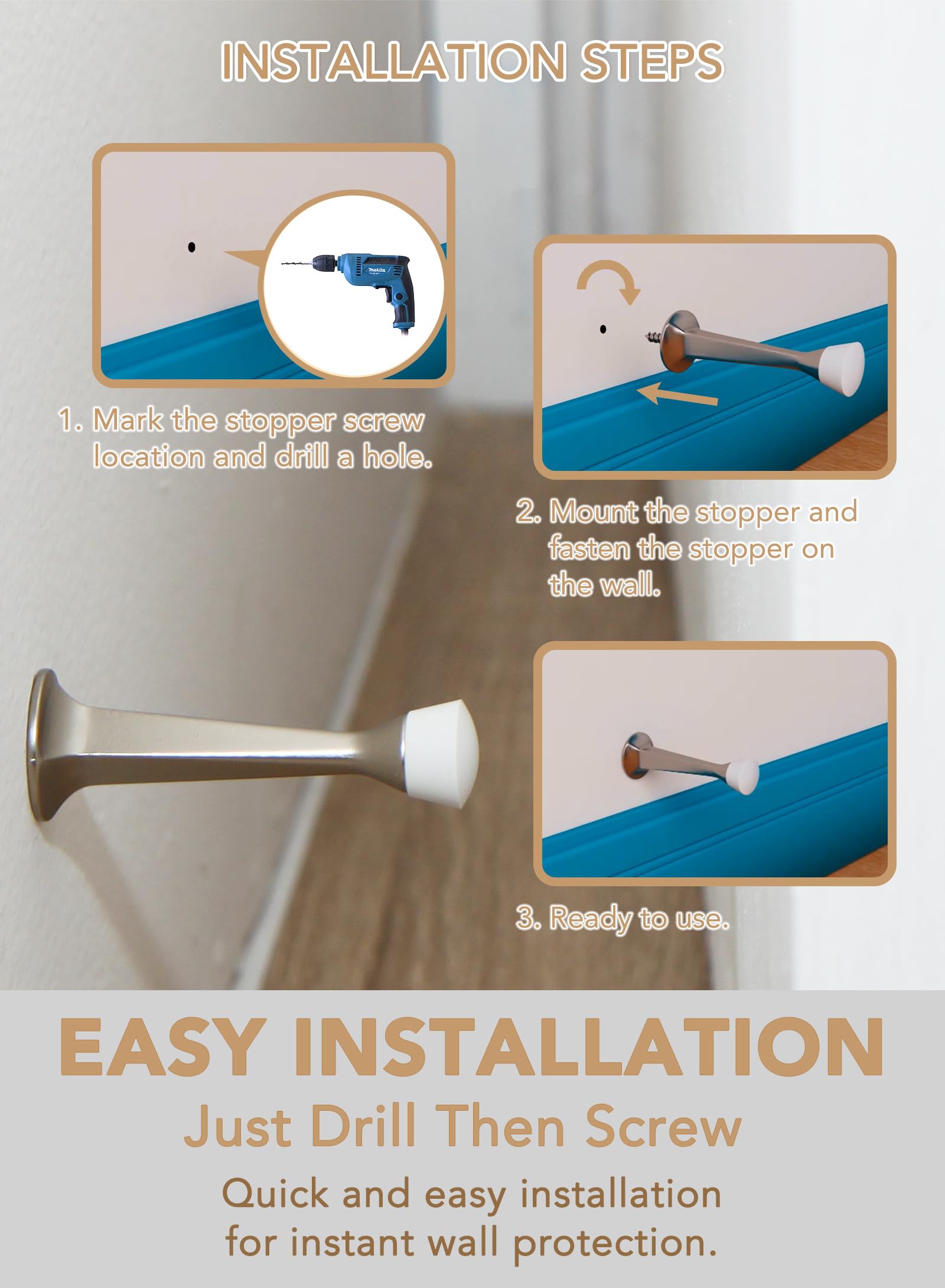 INSTALLATION STEPS

makita

1. Mark the stopper screw location and drill a hole.

2. Mount the stopper and fasten the stopper on the wall.

3. Ready to use.

EASY INSTALLATION

Just Drill Then Screw

Quick and easy installation for instant wall protection.