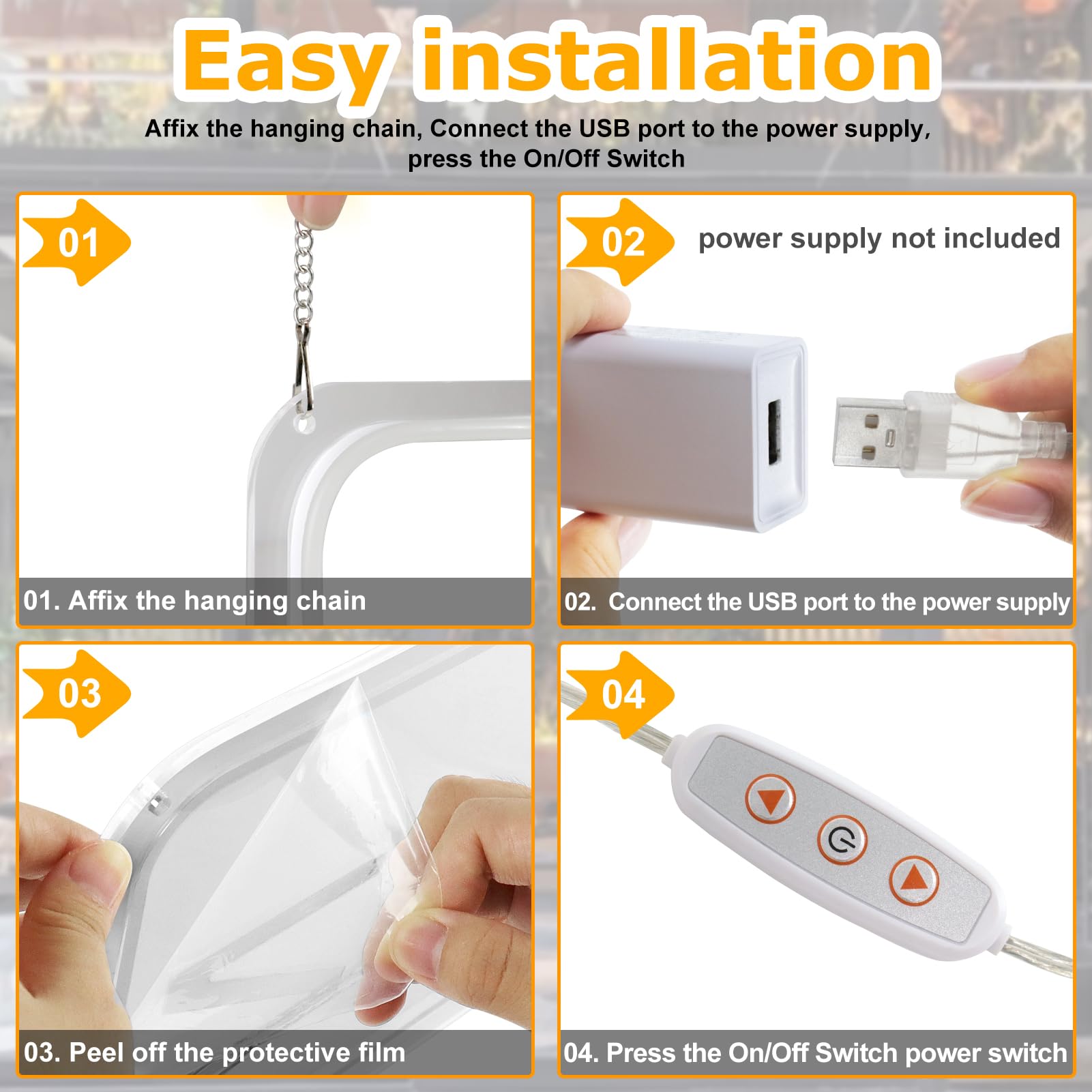 Easy installation

Affix the hanging chain, Connect the USB port to the power supply, press the On/Off Switch

01

01. Affix the hanging chain

02

power supply not included

02. Connect the USB port to the power supply

03

03. Peel off the protective film

04

04. Press the On/Off Switch power switch