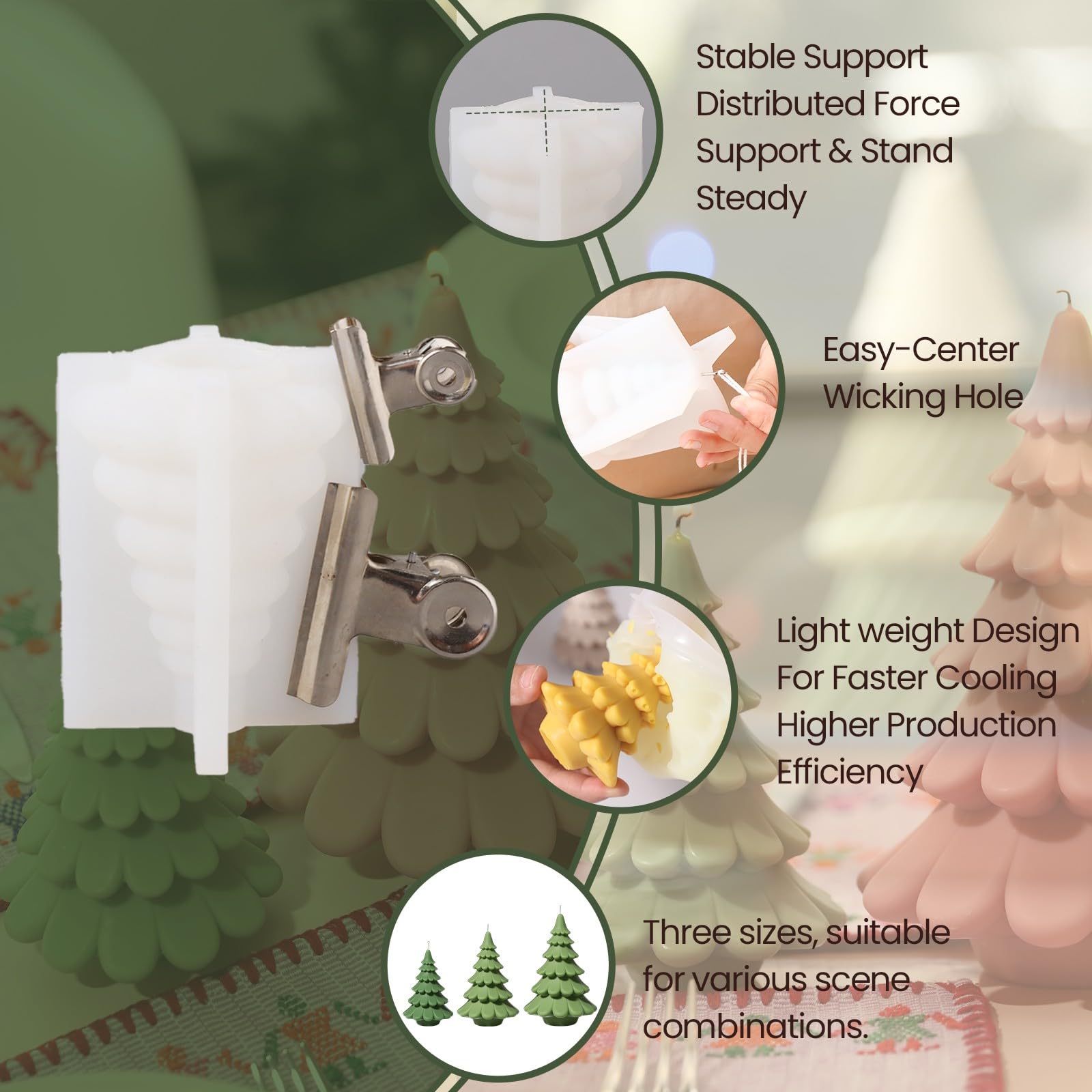 Stable Support
Distributed Force
Support & Stand
Steady

Easy-Center
Wicking Hole

Light weight Design
For Faster Cooling
Higher Production
Efficiency

Three sizes, suitable
for various scene
combinations.