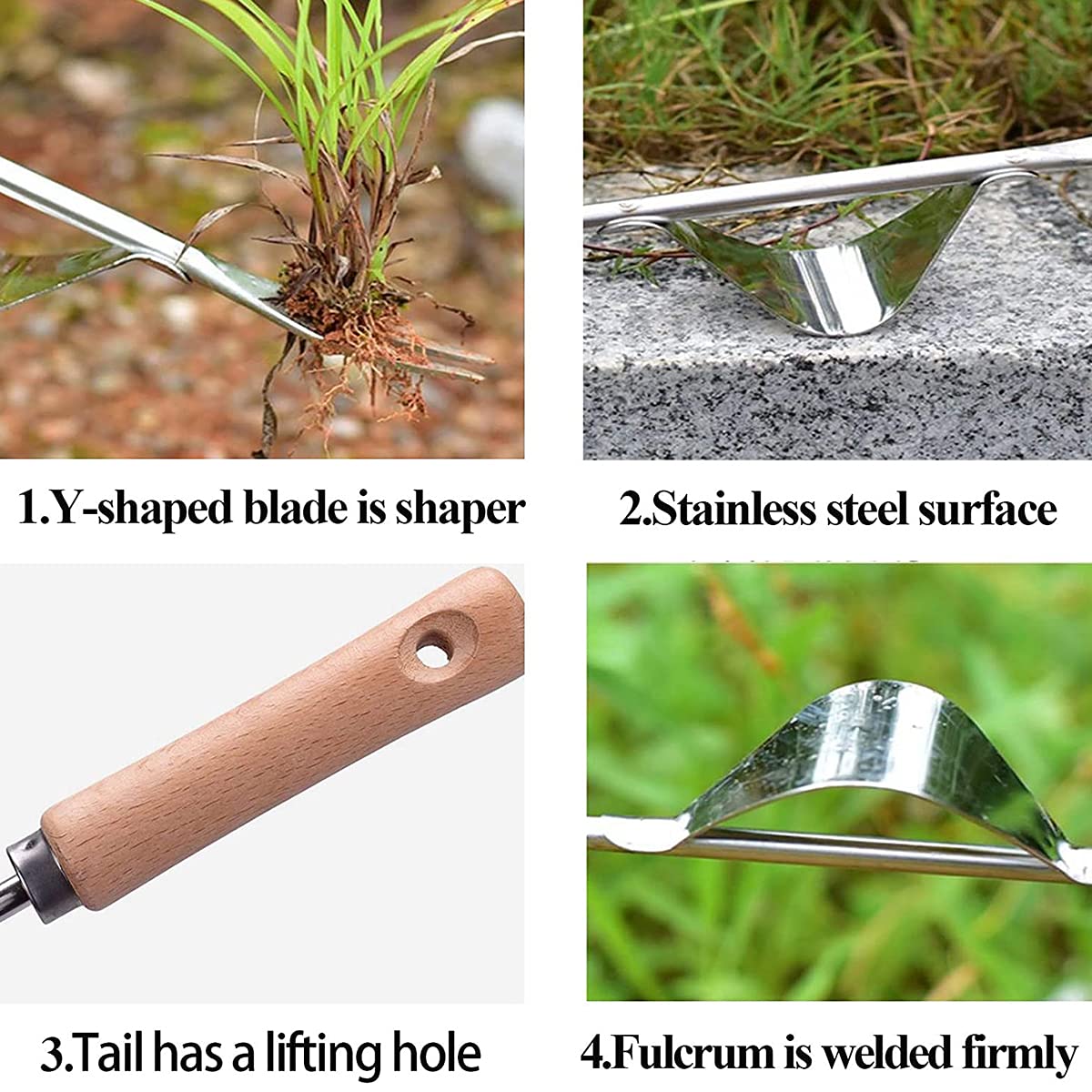 1.Y-shaped blade is shaper

2.Stainless steel surface

3.Tail has a lifting hole

4.Fulcrum is welded firmly