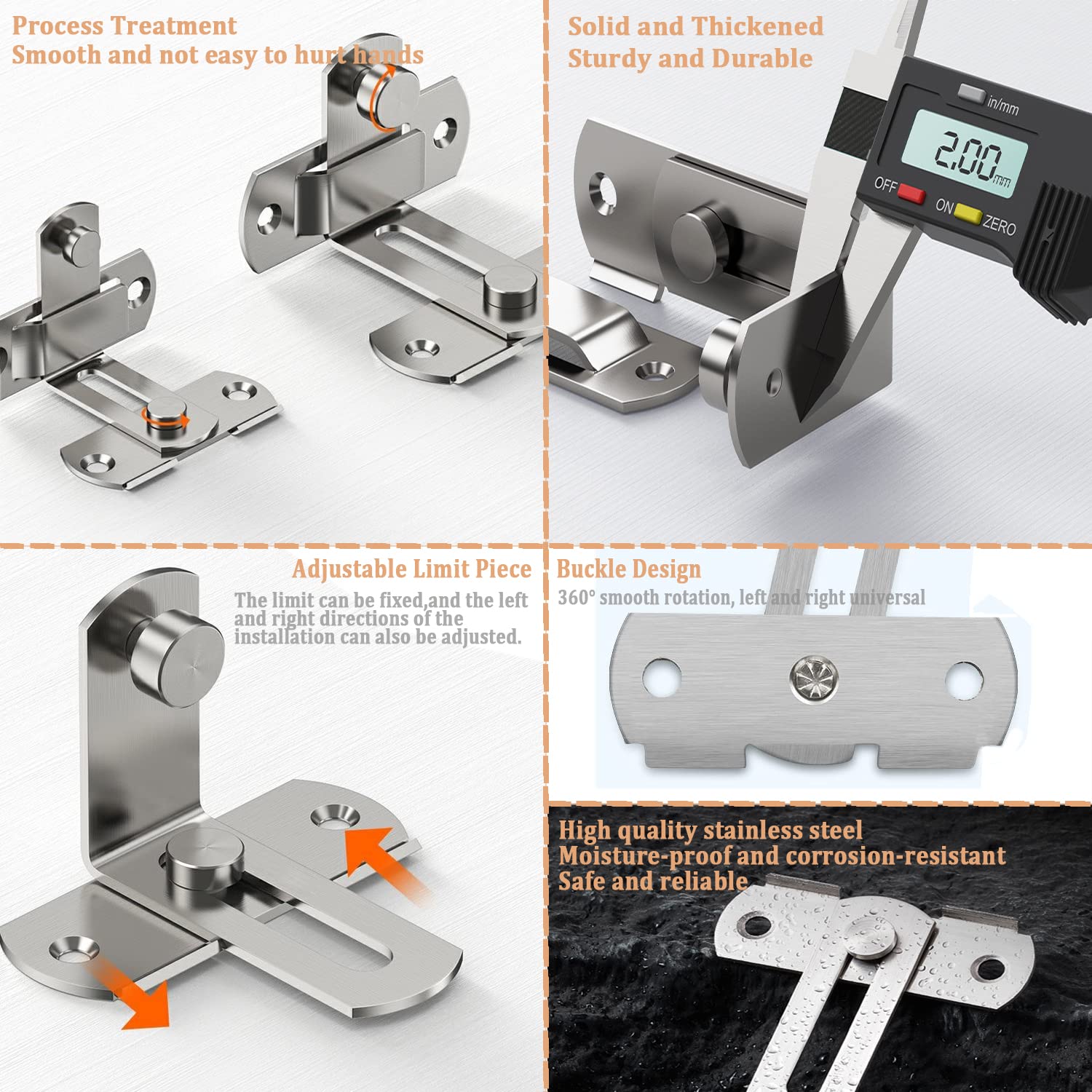 Process Treatment
Smooth and not easy to hurt hands

Solid and Thickened
Sturdy and Durable

in/mm
2.00 mm
OFF
ON
ZERO

Adjustable Limit Piece
The limit can be fixed,and the left and right directions of the installation can also be adjusted.

Buckle Design
360° smooth rotation, left and right universal

High quality stainless steel
Moisture-proof and corrosion-resistant
Safe and reliable