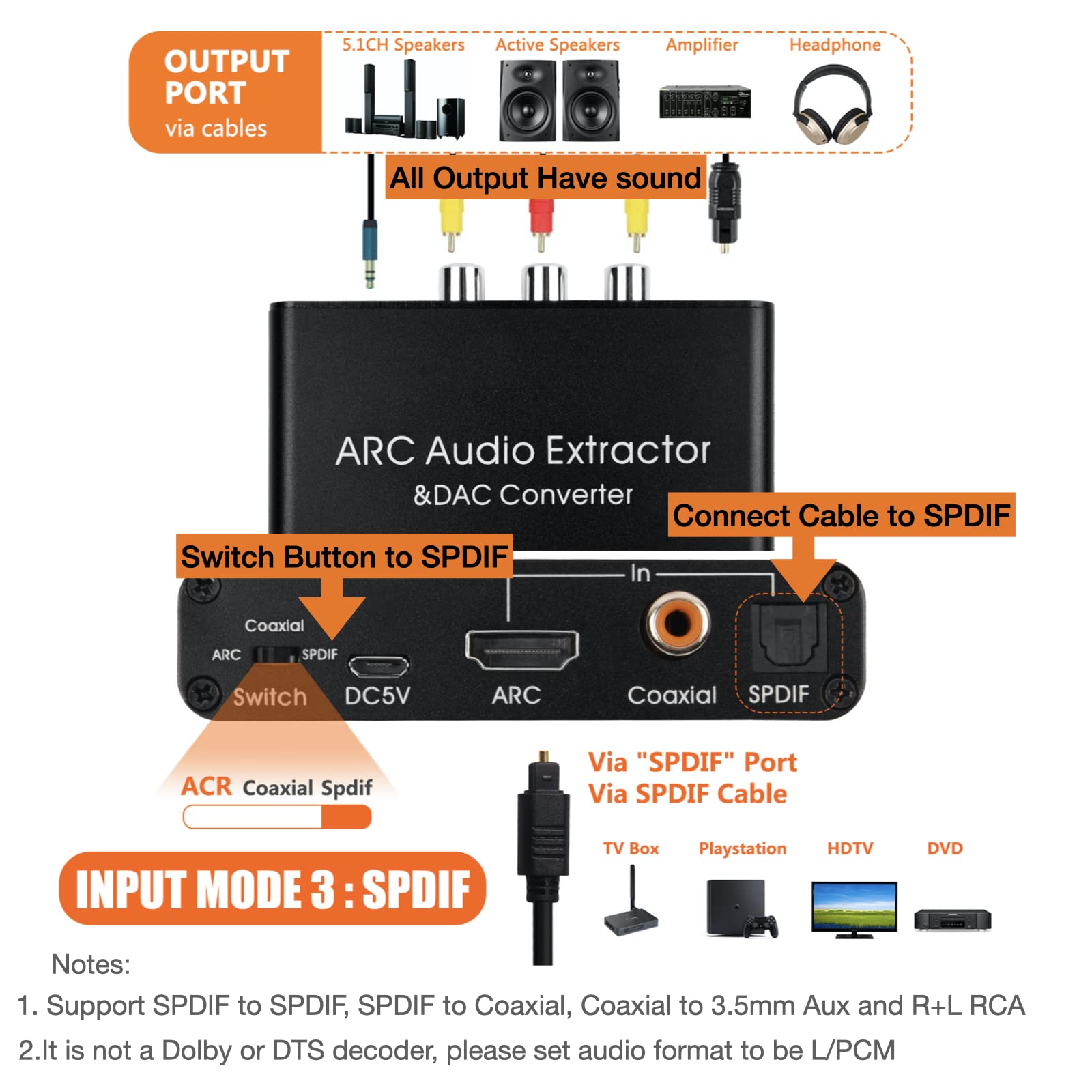 OUTPUT PORT
via cables

5.1CH Speakers
Active Speakers
Amplifier
Headphone

All Output Have sound

ARC Audio Extractor
&DAC Converter

Connect Cable to SPDIF

Switch Button to SPDIF

In

Coaxial
ARC SPDIF
Switch
DC5V
ARC
Coaxial
SPDIF

ACR Coaxial Spdif

INPUT MODE 3 : SPDIF

Via "SPDIF" Port
Via SPDIF Cable

TV Box
Playstation
HDTV
DVD

Notes:
1. Support SPDIF to SPDIF, SPDIF to Coaxial, Coaxial to 3.5mm Aux and R+L RCA
2.It is not a Dolby or DTS decoder, please set audio format to be L/PCM