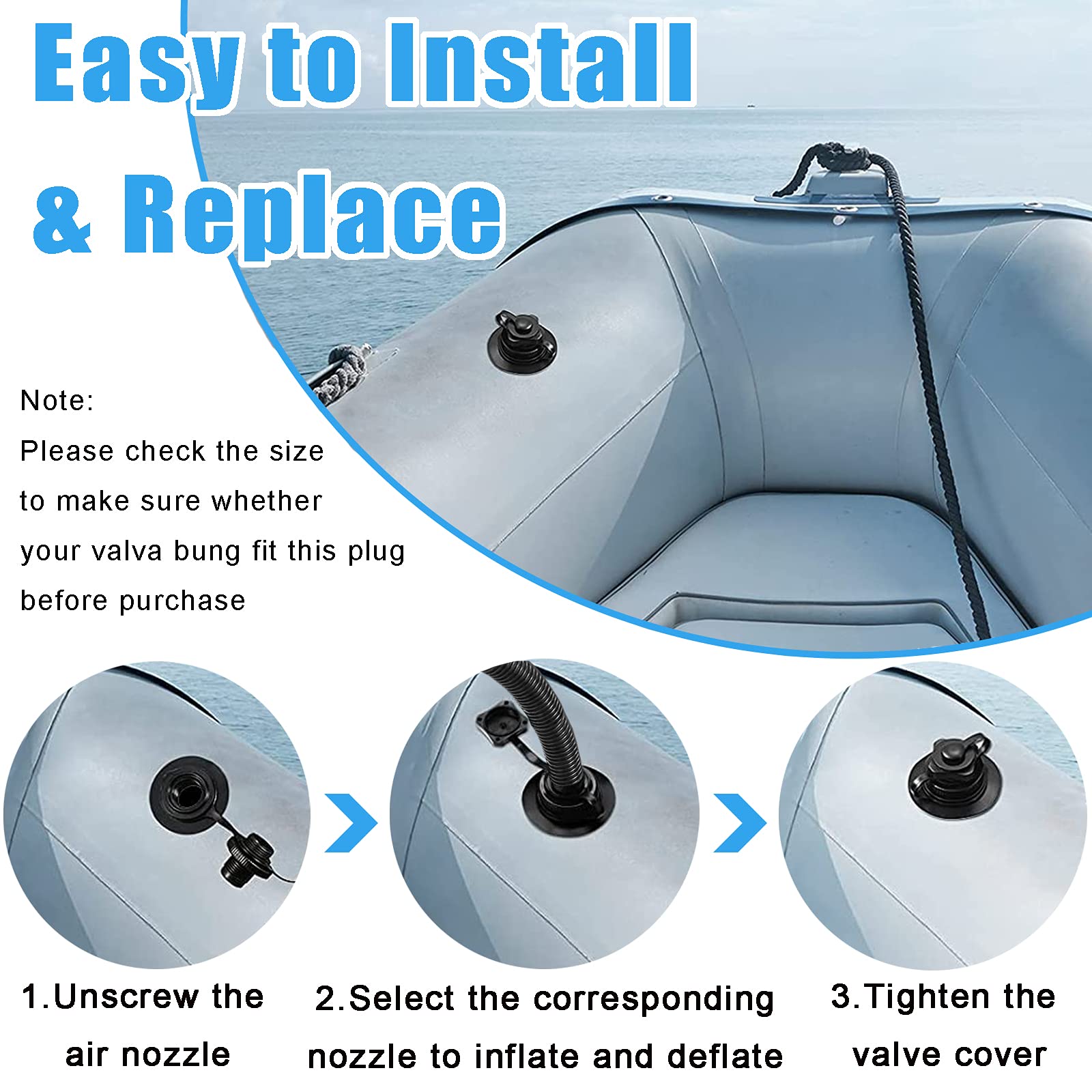 Easy to Install & Replace

Note:
Please check the size to make sure whether your valva bung fit this plug before purchase

1.Unscrew the air nozzle

2.Select the corresponding nozzle to inflate and deflate

3.Tighten the valve cover