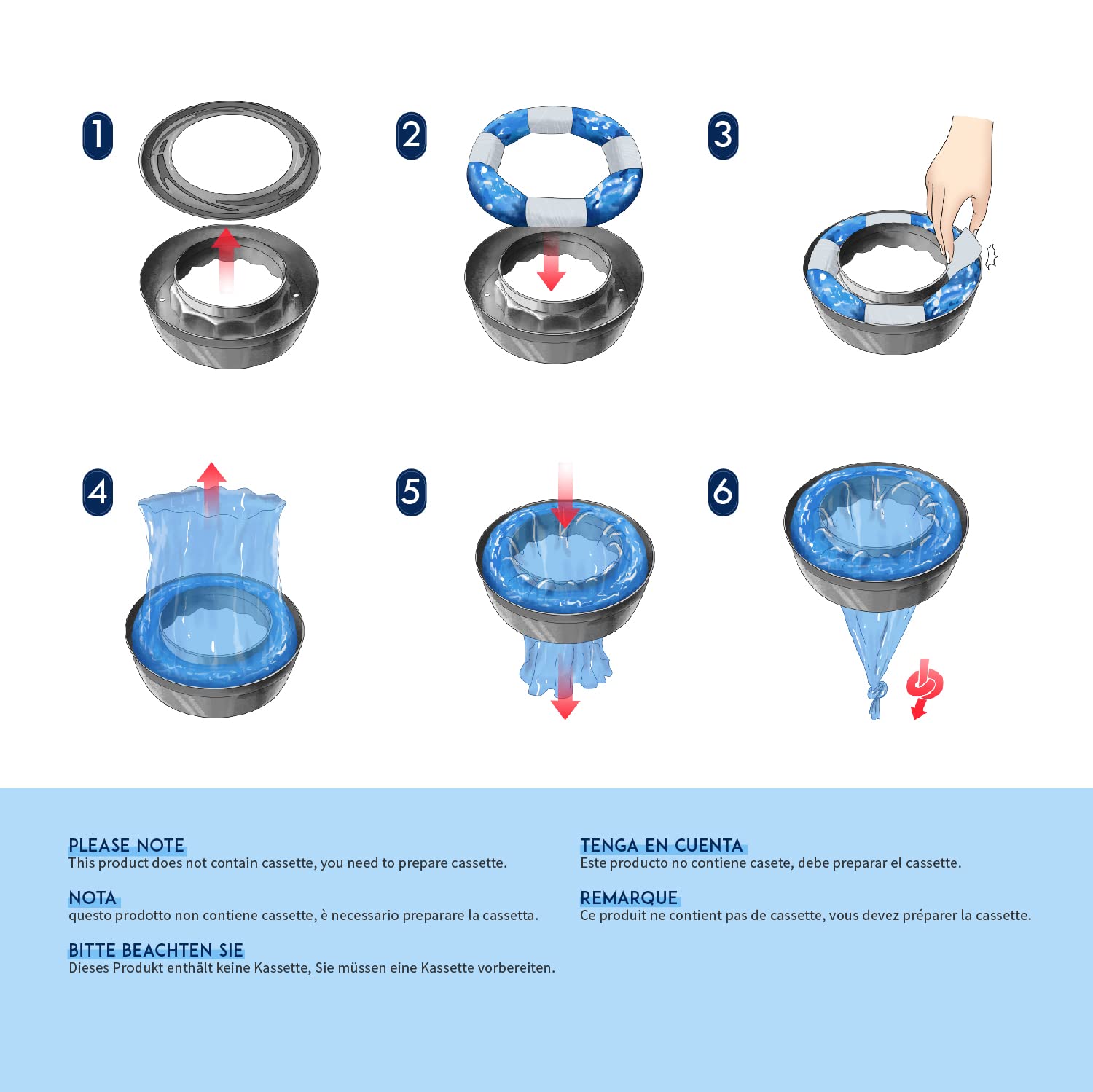 1

2

3

4

5

6

PLEASE NOTE
This product does not contain cassette, you need to prepare cassette.

NOTA
questo prodotto non contiene cassette, è necessario preparare la cassetta.

BITTE BEACHTEN SIE
Dieses Produkt enthält keine Kassette, Sie müssen eine Kassette vorbereiten.

TENGA EN CUENTA
Este producto no contiene casete, debe preparar el cassette.

REMARQUE
Ce produit ne contient pas de cassette, vous devez préparer la cassette.