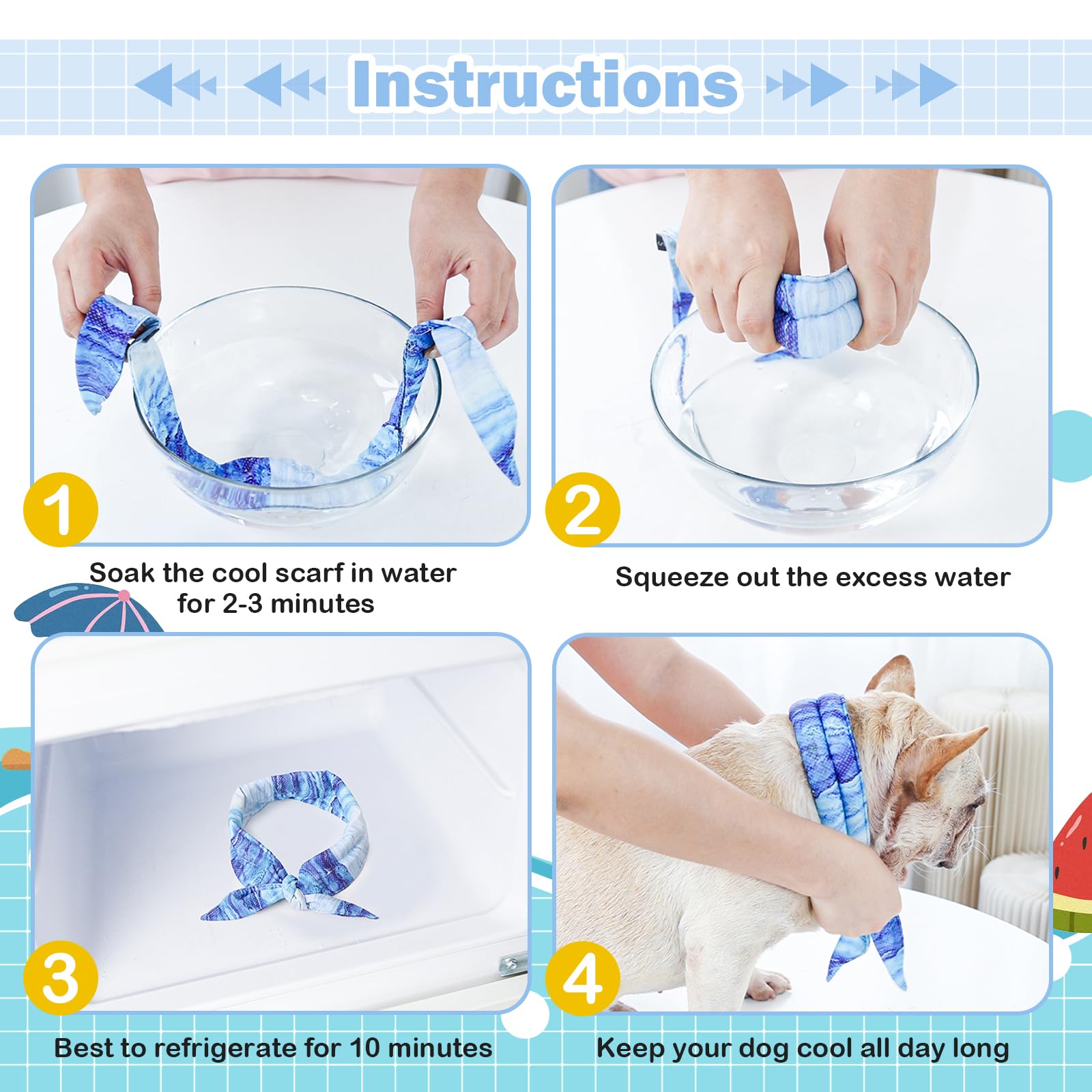 Instructions

1

Soak the cool scarf in water for 2-3 minutes

2

Squeeze out the excess water

3

Best to refrigerate for 10 minutes

4

Keep your dog cool all day long