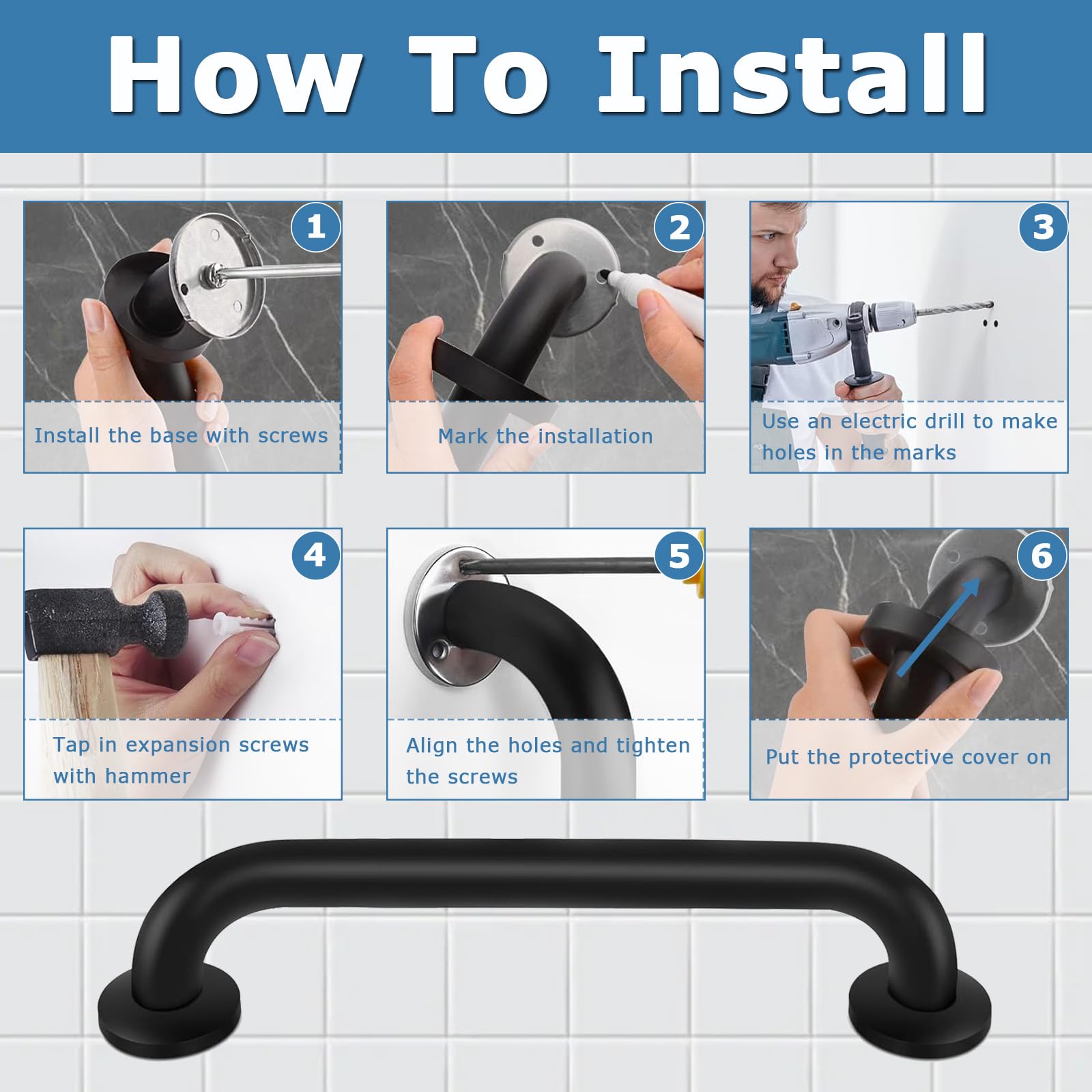 How To Install

1

Install the base with screws

2

Mark the installation

3

Use an electric drill to make holes in the marks

4

Tap in expansion screws with hammer

5

Align the holes and tighten the screws

6

Put the protective cover on