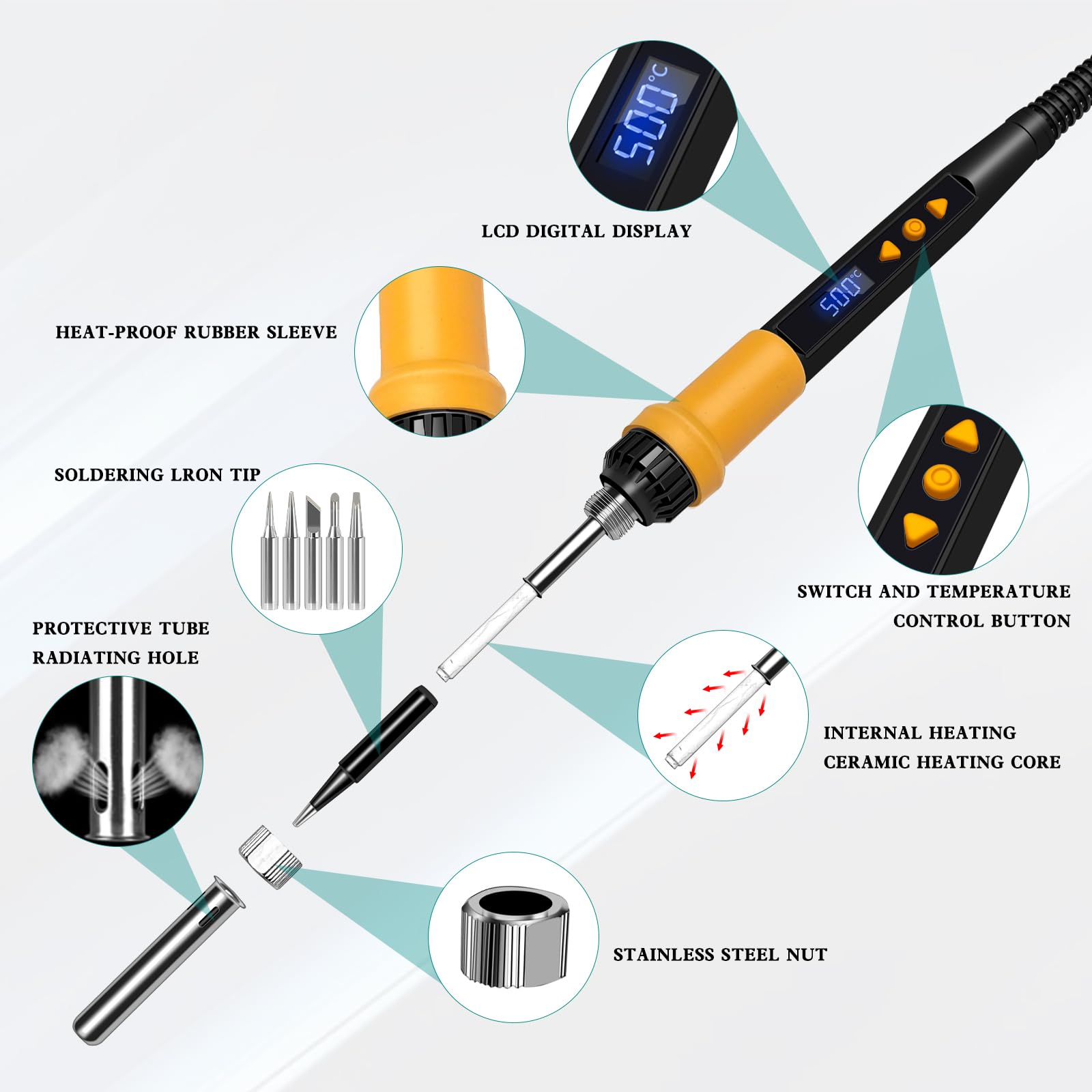 500°C

LCD DIGITAL DISPLAY

500°C

HEAT-PROOF RUBBER SLEEVE

SOLDERING LRON TIP

SWITCH AND TEMPERATURE CONTROL BUTTON

PROTECTIVE TUBE RADIATING HOLE

INTERNAL HEATING CERAMIC HEATING CORE

STAINLESS STEEL NUT