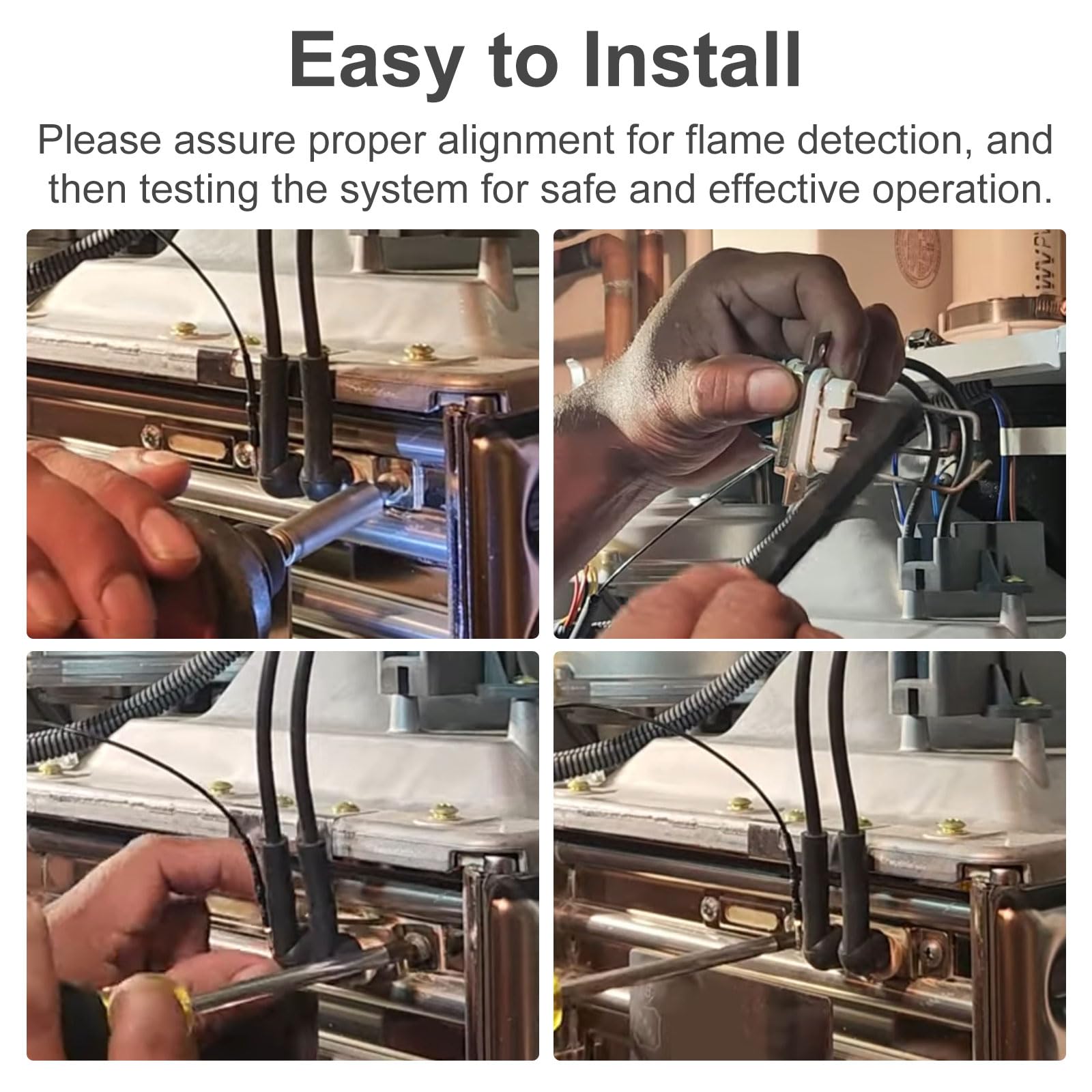 Easy to Install

Please assure proper alignment for flame detection, and then testing the system for safe and effective operation.