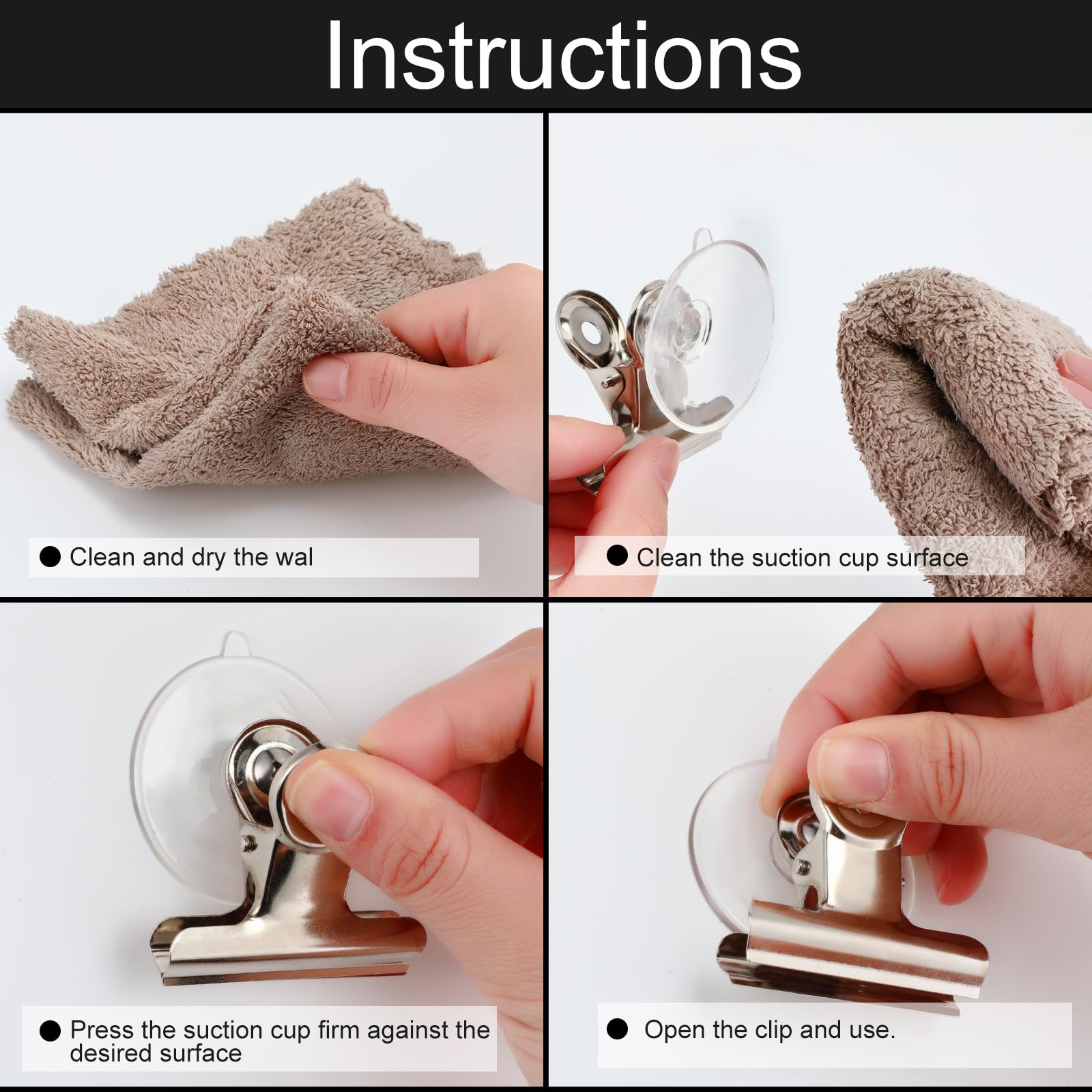 Instructions

● Clean and dry the wal

● Clean the suction cup surface

● Press the suction cup firm against the desired surface

● Open the clip and use.