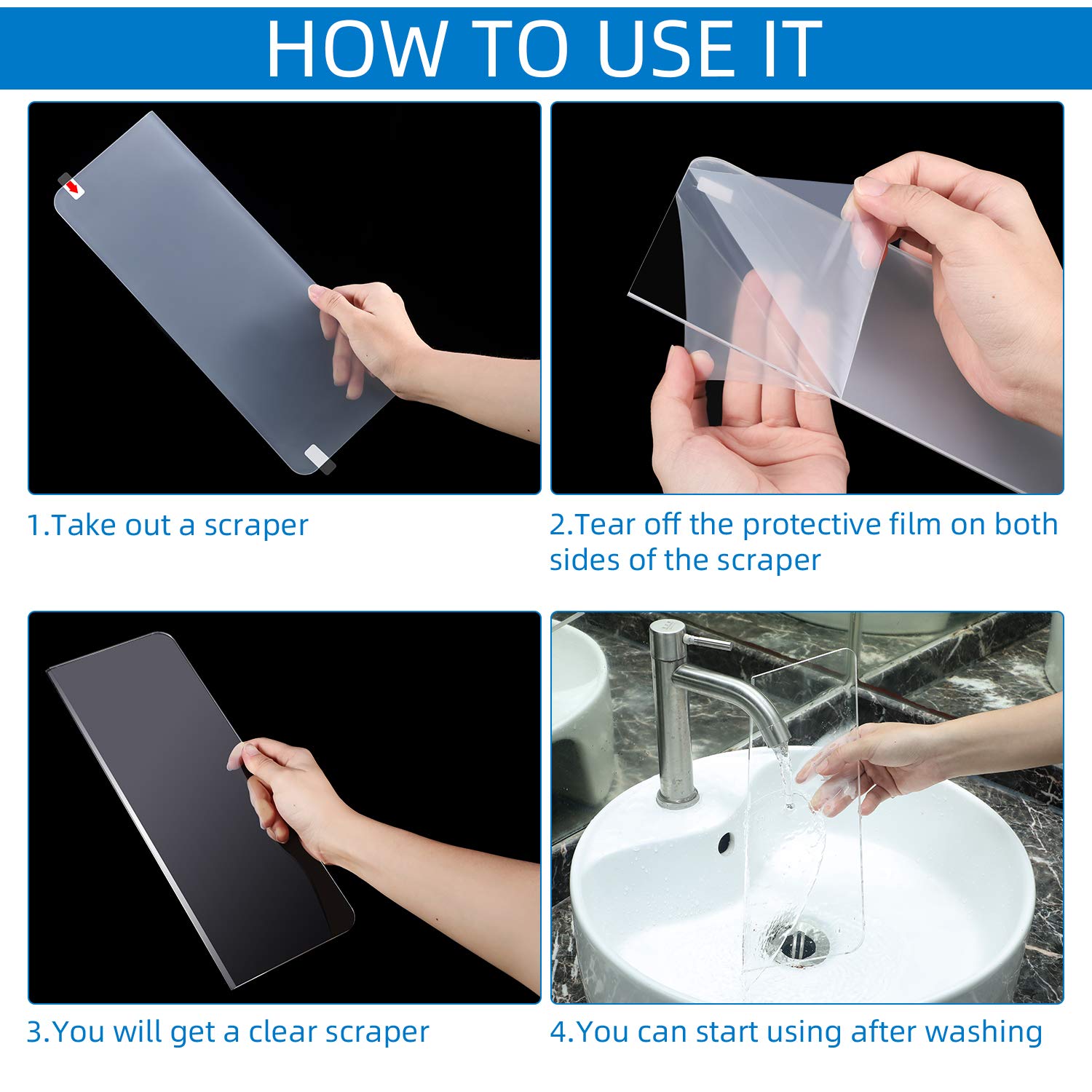 HOW TO USE IT

1.Take out a scraper

2.Tear off the protective film on both sides of the scraper

3.You will get a clear scraper

4.You can start using after washing