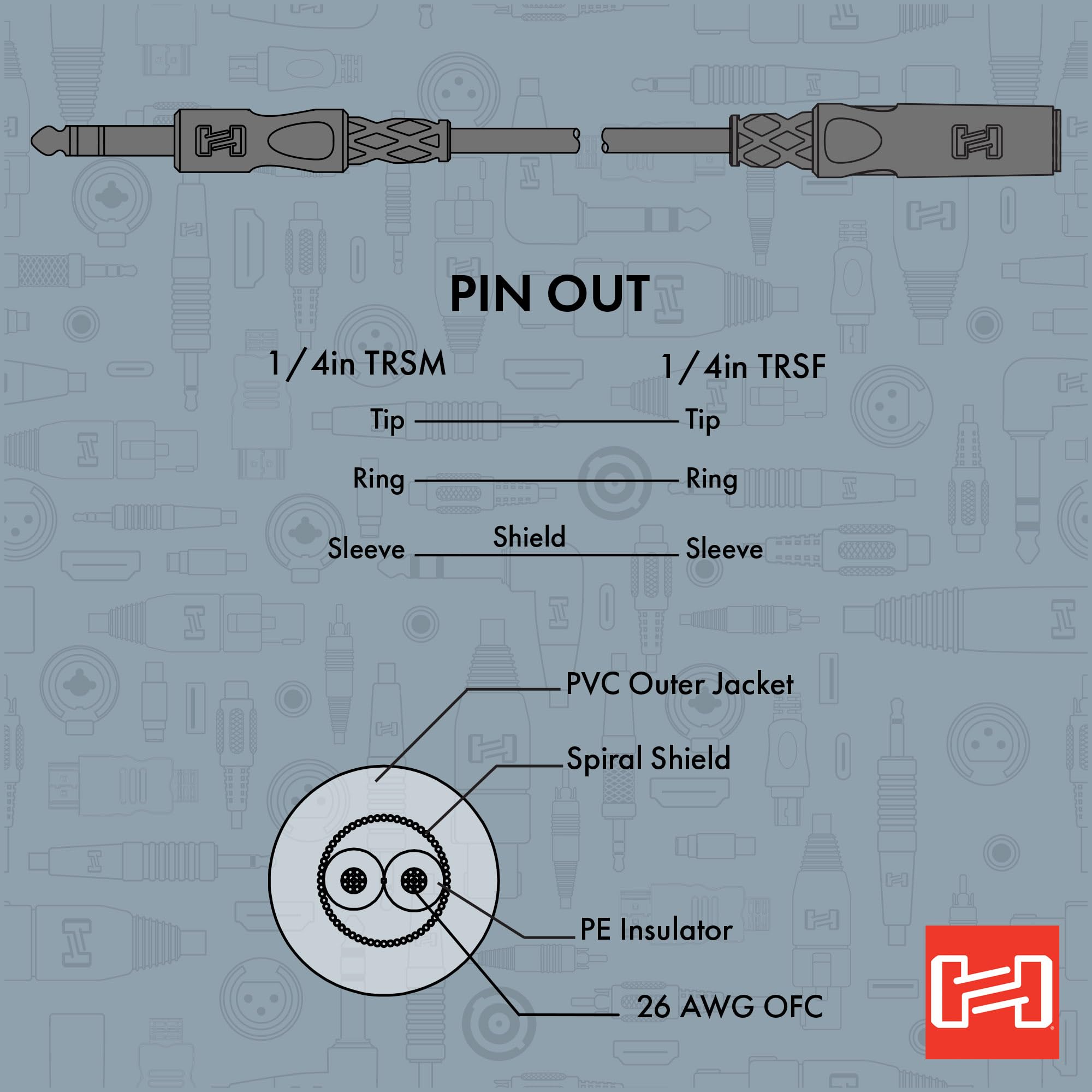 PIN OUT

1/4in TRSM

1/4in TRSF

Tip

Tip

Ring

Ring

Sleeve

Shield

Sleeve

PVC Outer Jacket

Spiral Shield

PE Insulator

26 AWG OFC