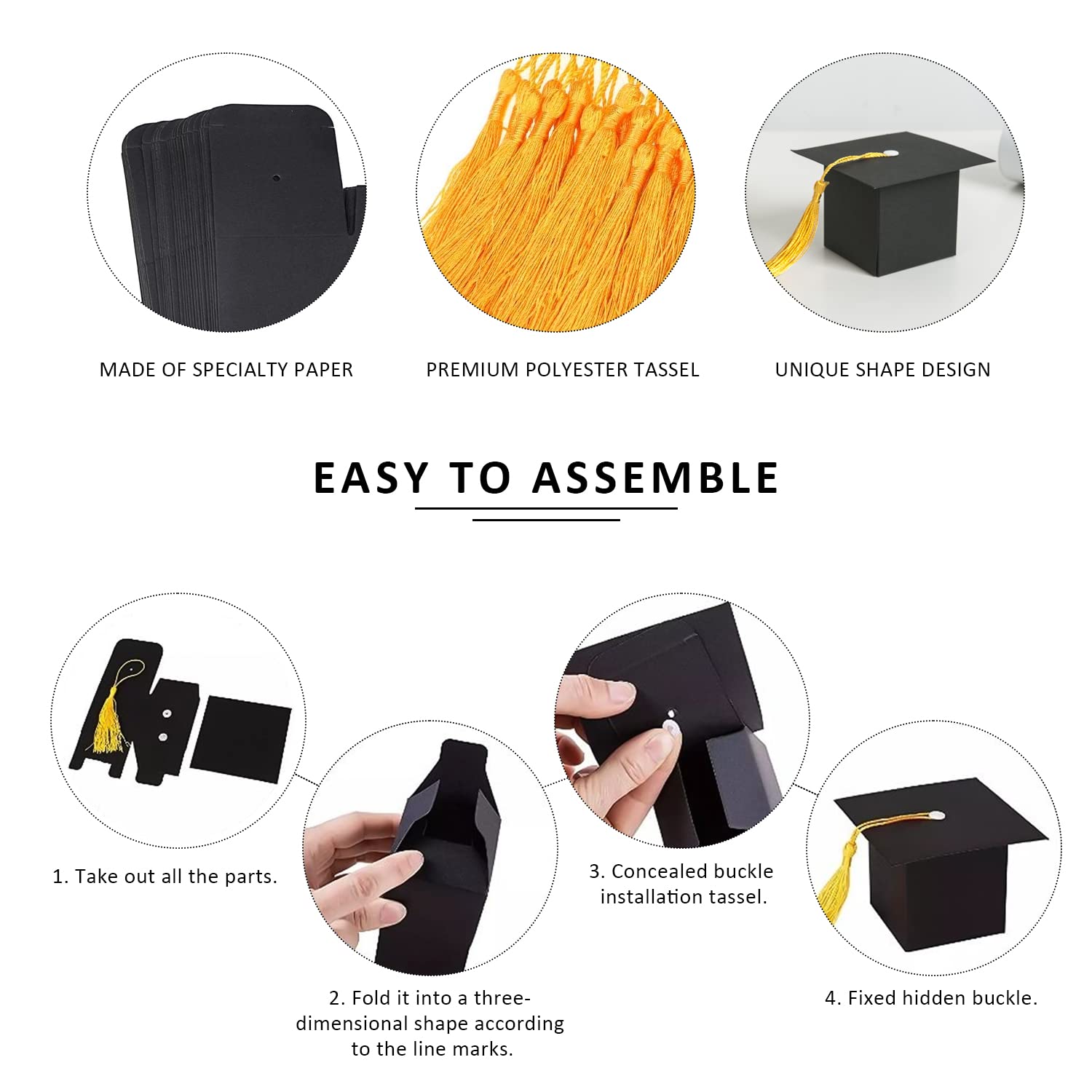 MADE OF SPECIALTY PAPER

PREMIUM POLYESTER TASSEL

UNIQUE SHAPE DESIGN

EASY TO ASSEMBLE

1. Take out all the parts.

2. Fold it into a three-dimensional shape according to the line marks.

3. Concealed buckle installation tassel.

4. Fixed hidden buckle.