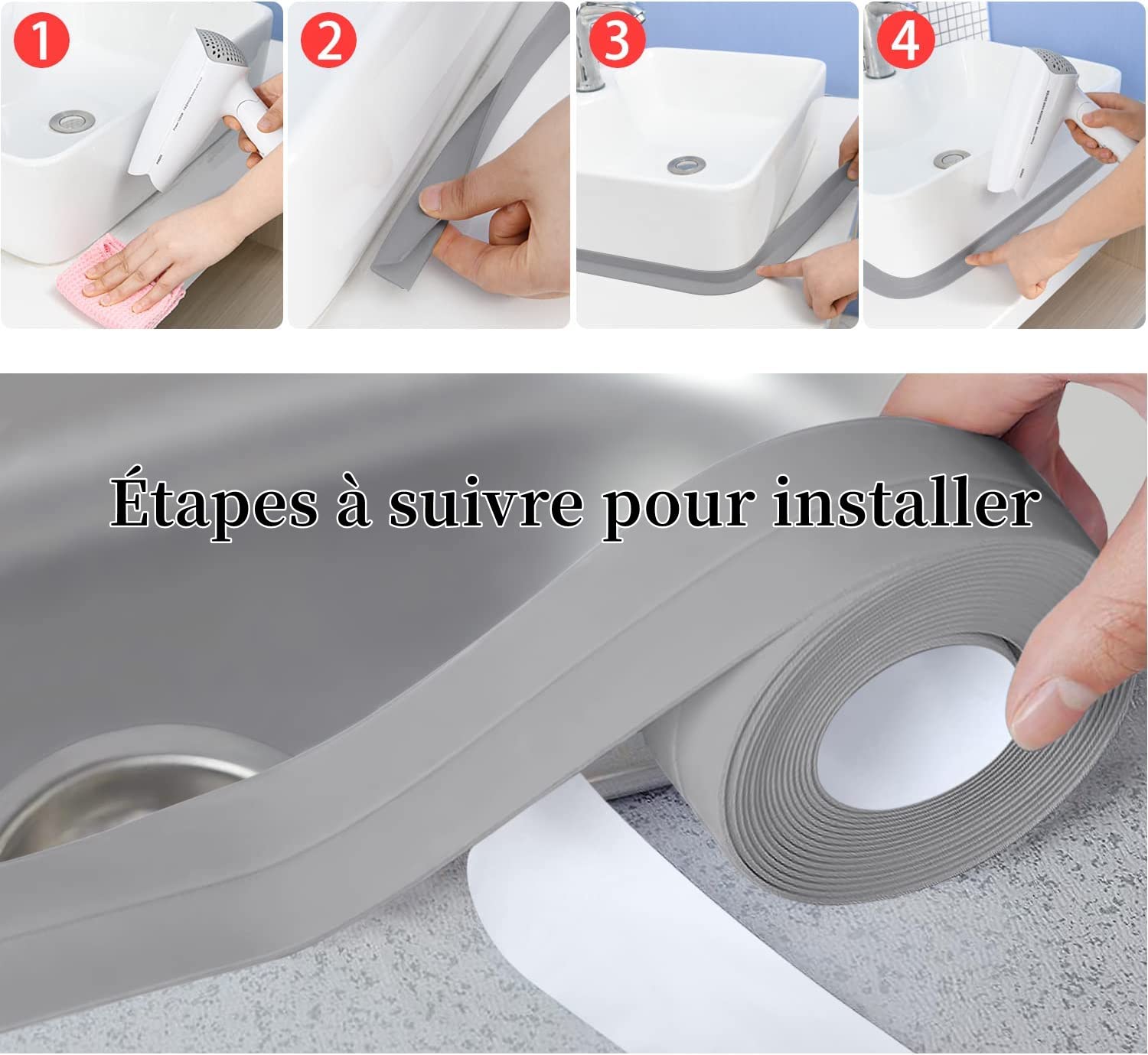 1
2
3
4

Étapes à suivre pour installer