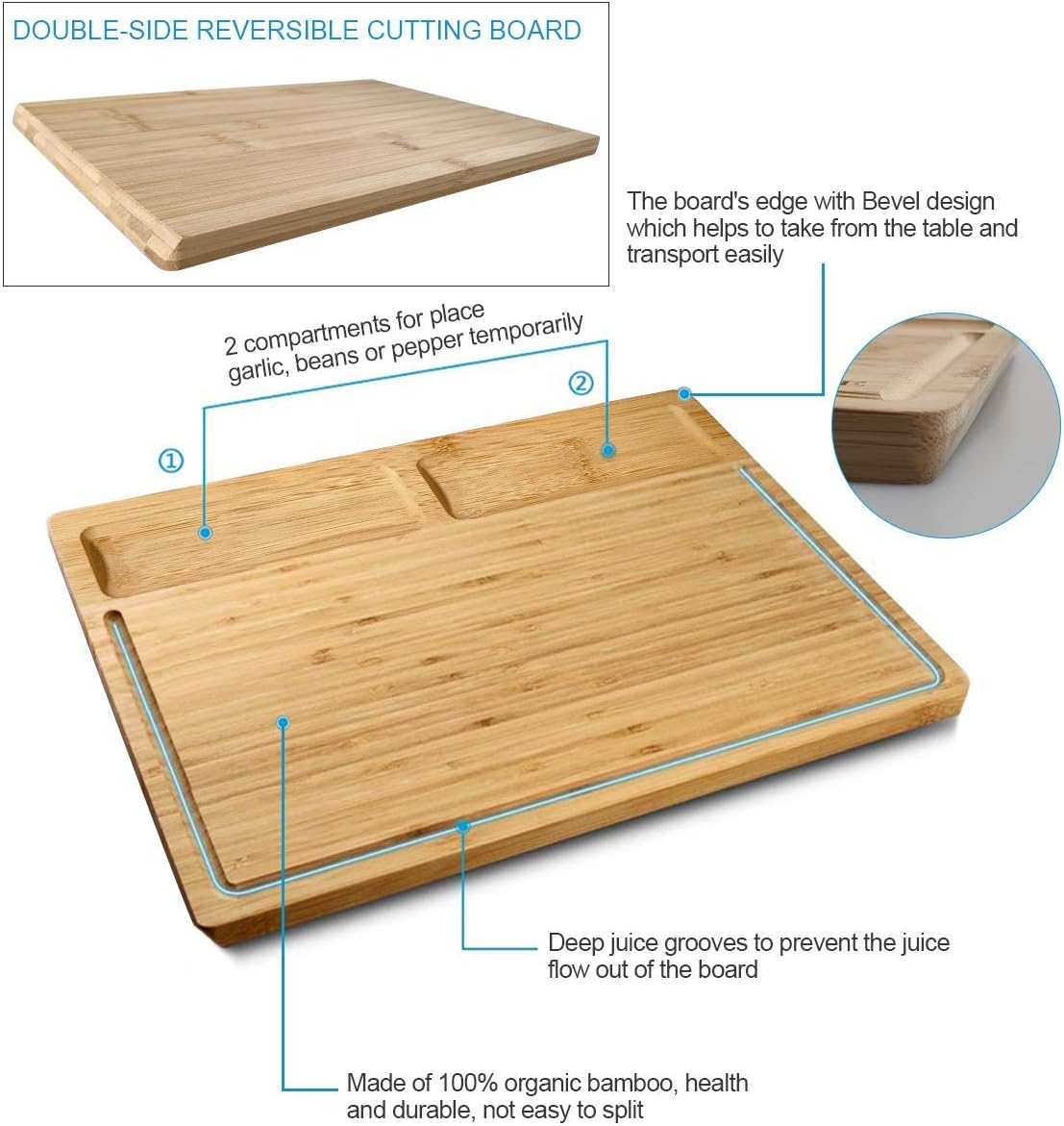 DOUBLE-SIDE REVERSIBLE CUTTING BOARD

The board's edge with Bevel design which helps to take from the table and transport easily

2 compartments for place garlic, beans or pepper temporarily

①

②

Deep juice grooves to prevent the juice flow out of the board

Made of 100% organic bamboo, health and durable, not easy to split