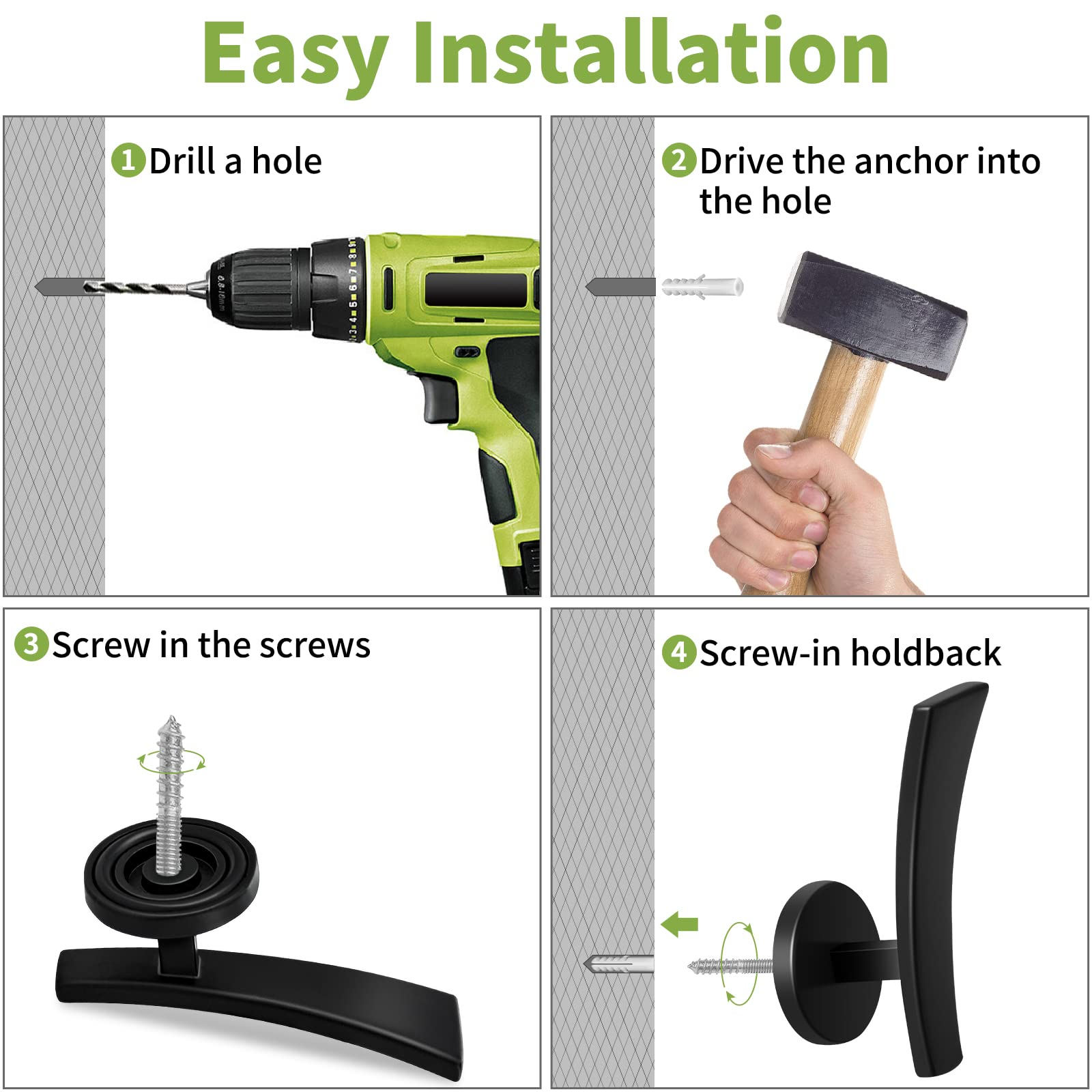 Easy Installation

1 Drill a hole

2 Drive the anchor into the hole

3 Screw in the screws

4 Screw-in holdback