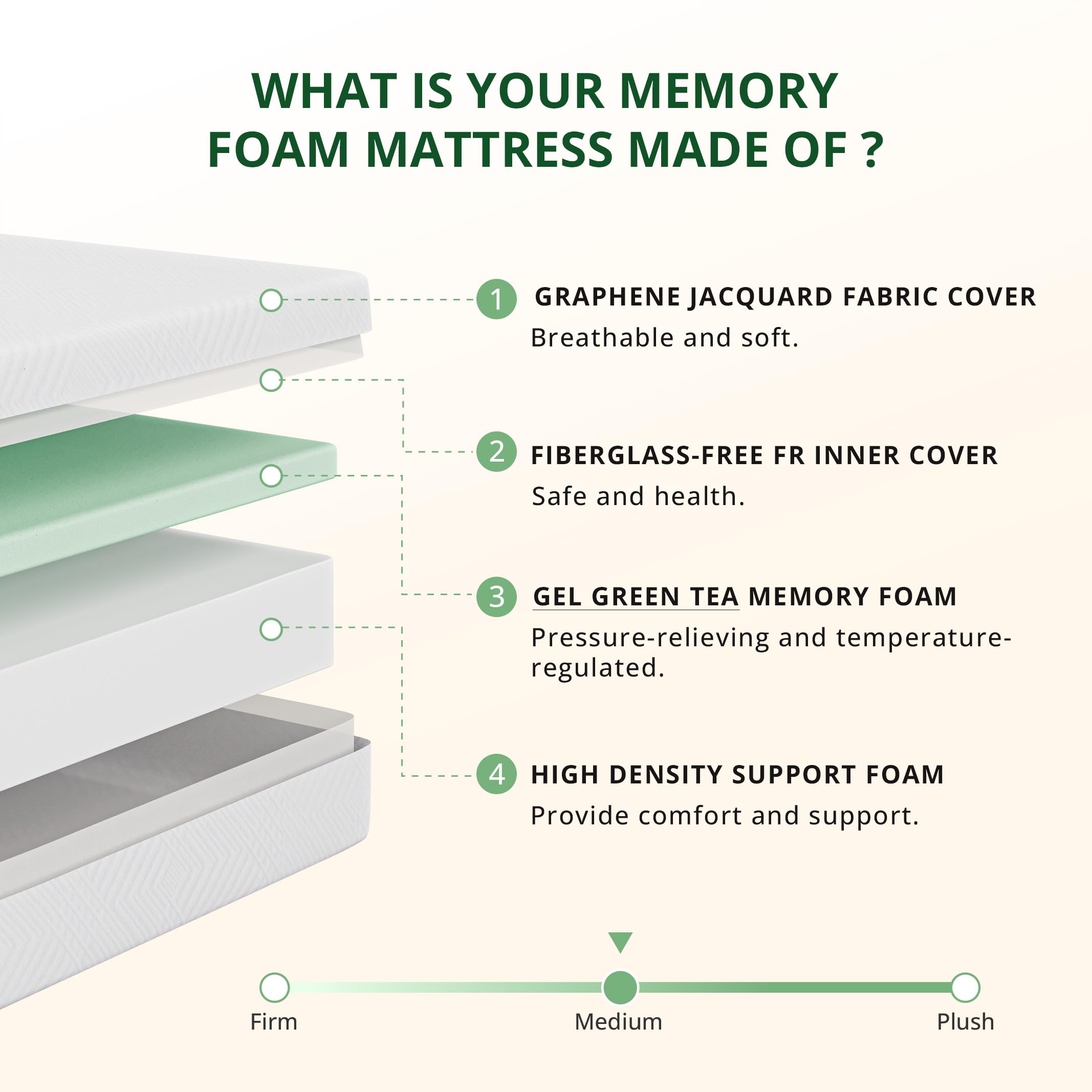 WHAT IS YOUR MEMORY FOAM MATTRESS MADE OF ?

1 GRAPHENE JACQUARD FABRIC COVER
Breathable and soft.

2 FIBERGLASS-FREE FR INNER COVER
Safe and health.

3 GEL GREEN TEA MEMORY FOAM
Pressure-relieving and temperature-regulated.

4 HIGH DENSITY SUPPORT FOAM
Provide comfort and support.

Firm
Medium
Plush