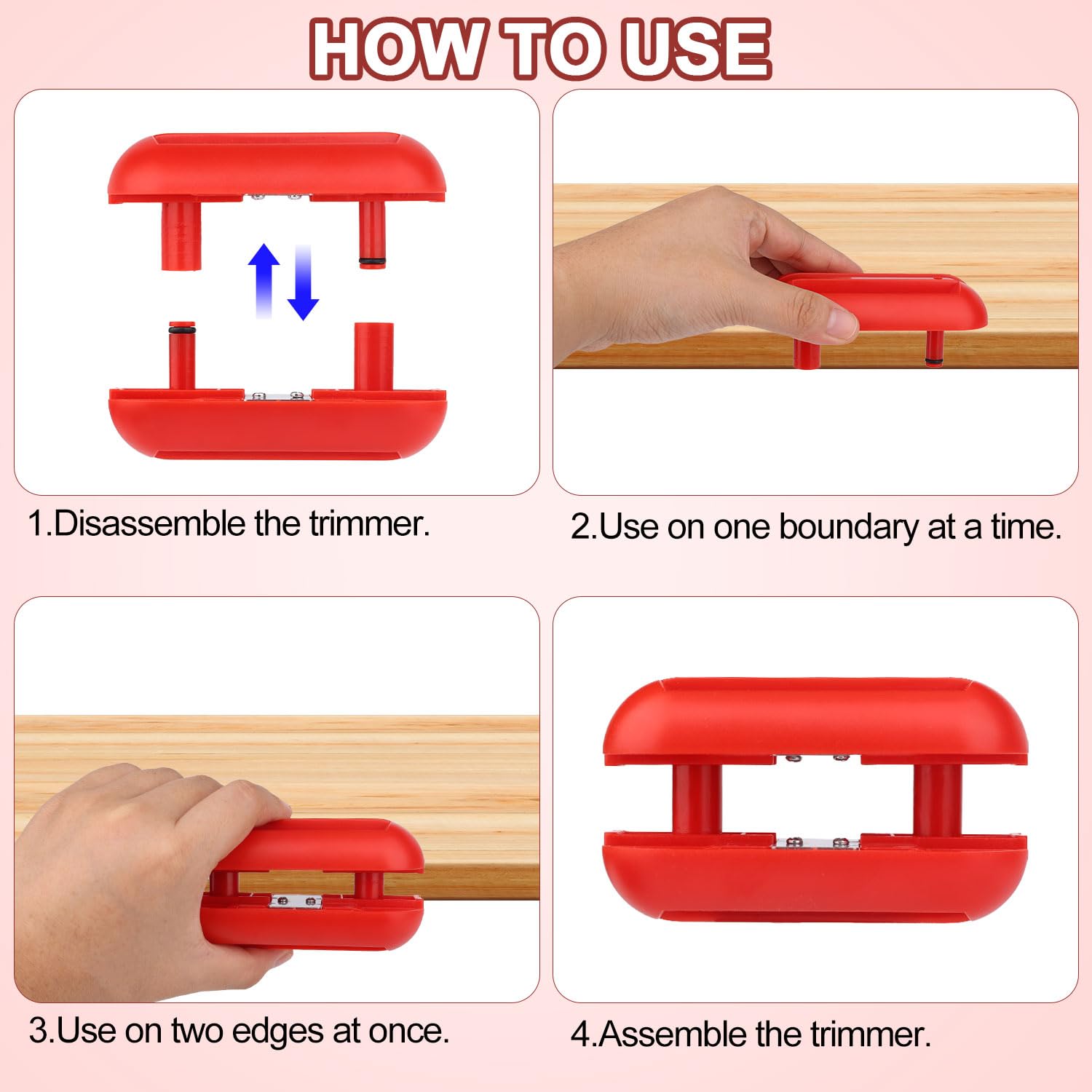 HOW TO USE

1.Disassemble the trimmer.

2.Use on one boundary at a time.

3.Use on two edges at once.

4.Assemble the trimmer.