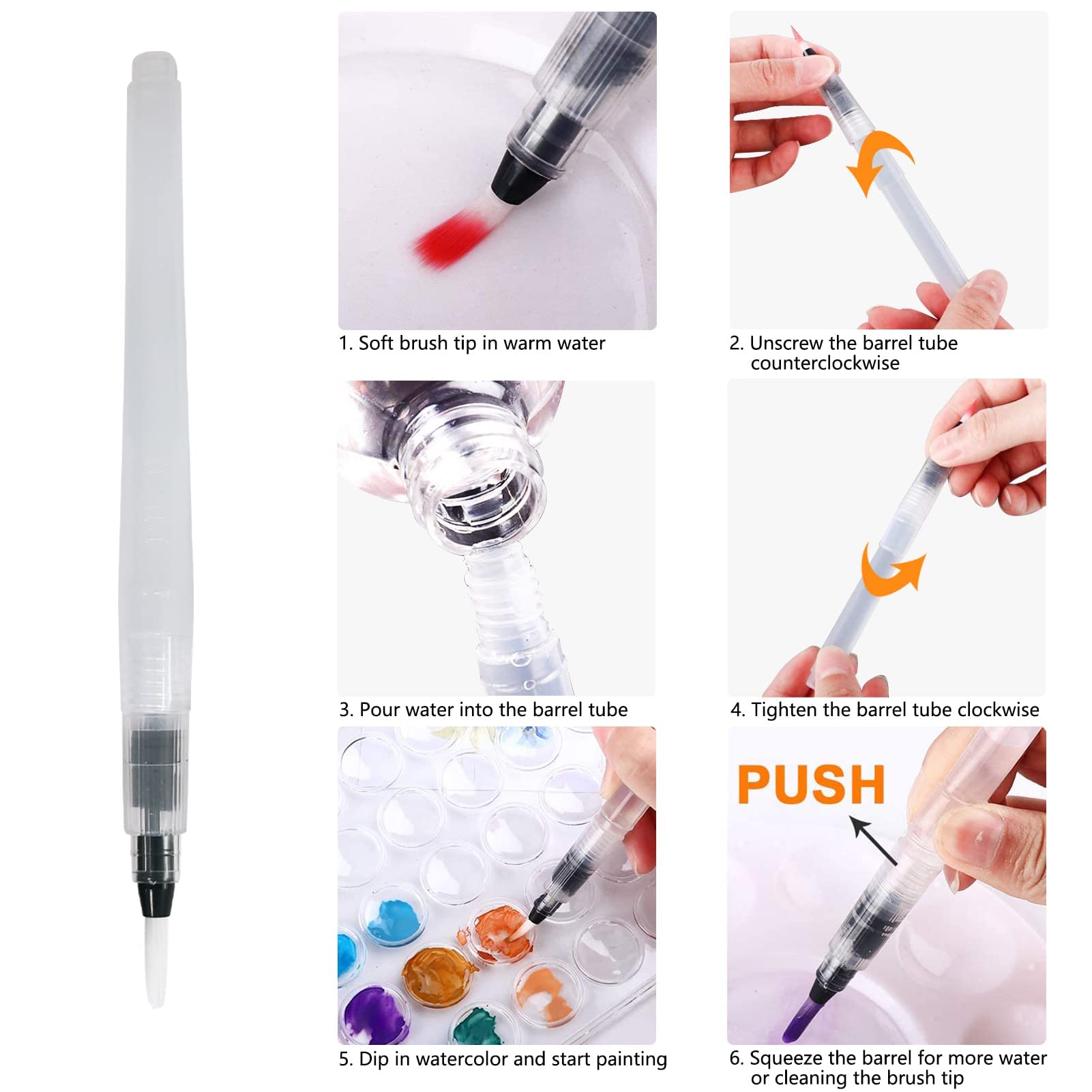 1. Soft brush tip in warm water

2. Unscrew the barrel tube counterclockwise

3. Pour water into the barrel tube

4. Tighten the barrel tube clockwise

5. Dip in watercolor and start painting

PUSH

6. Squeeze the barrel for more water or cleaning the brush tip