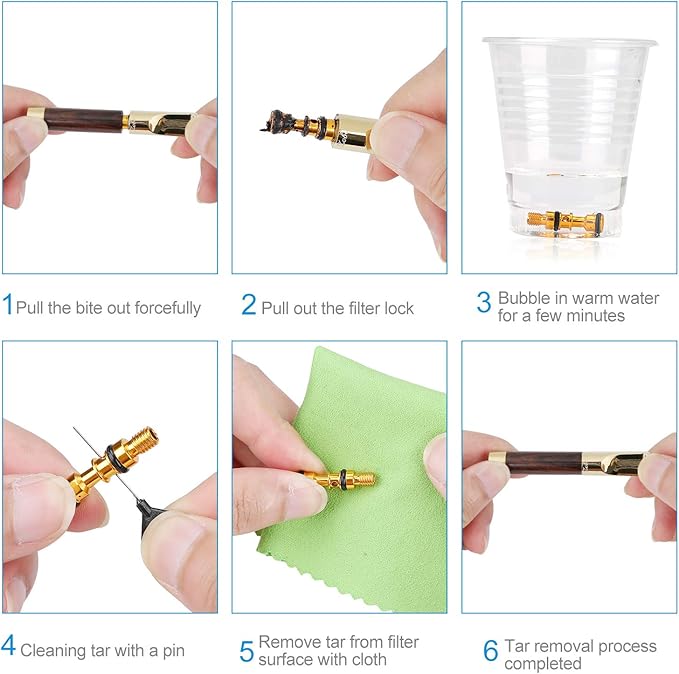 1 Pull the bite out forcefully

2 Pull out the filter lock

3 Bubble in warm water for a few minutes

4 Cleaning tar with a pin

5 Remove tar from filter surface with cloth

6 Tar removal process completed