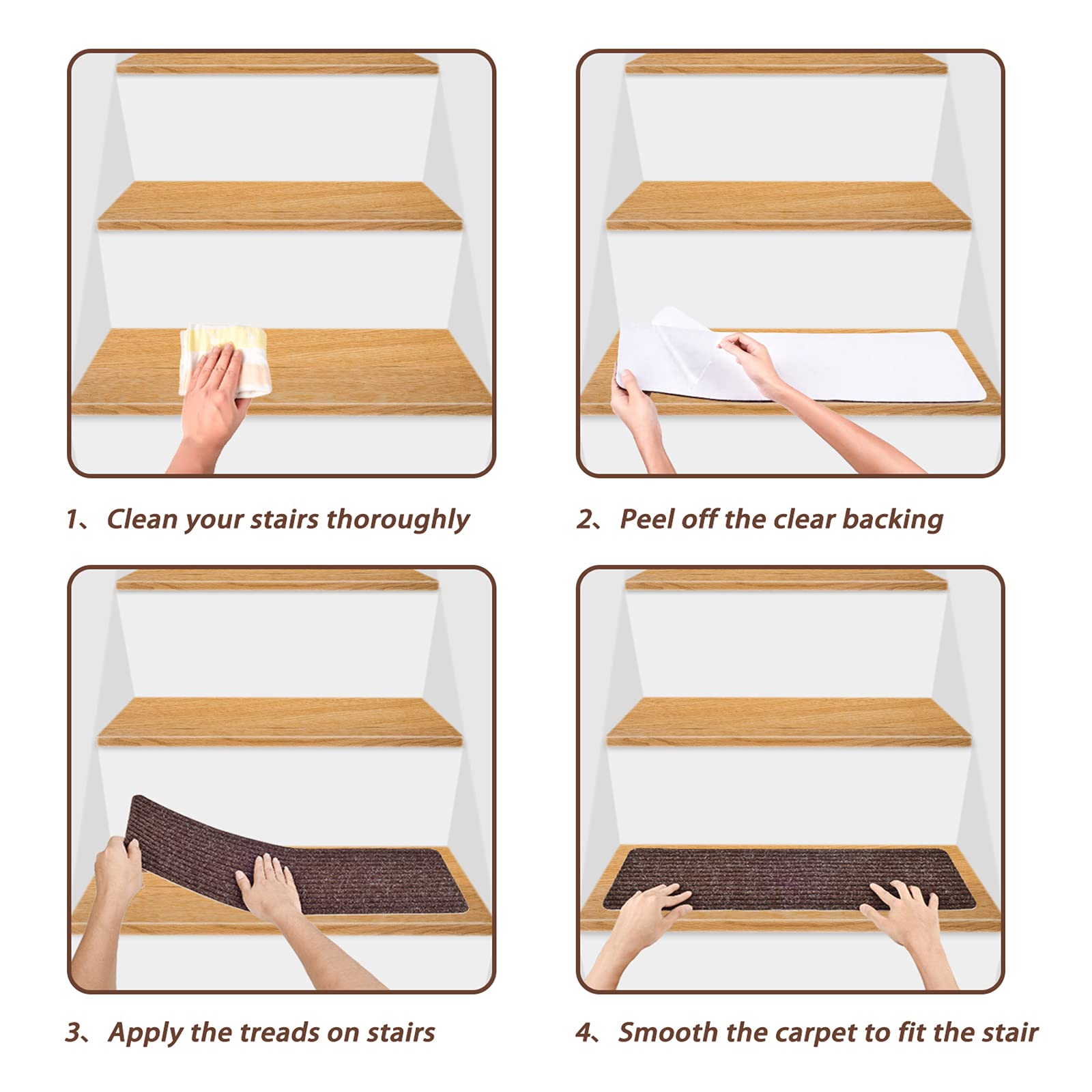 1、Clean your stairs thoroughly

2、Peel off the clear backing

3、Apply the treads on stairs

4、Smooth the carpet to fit the stair