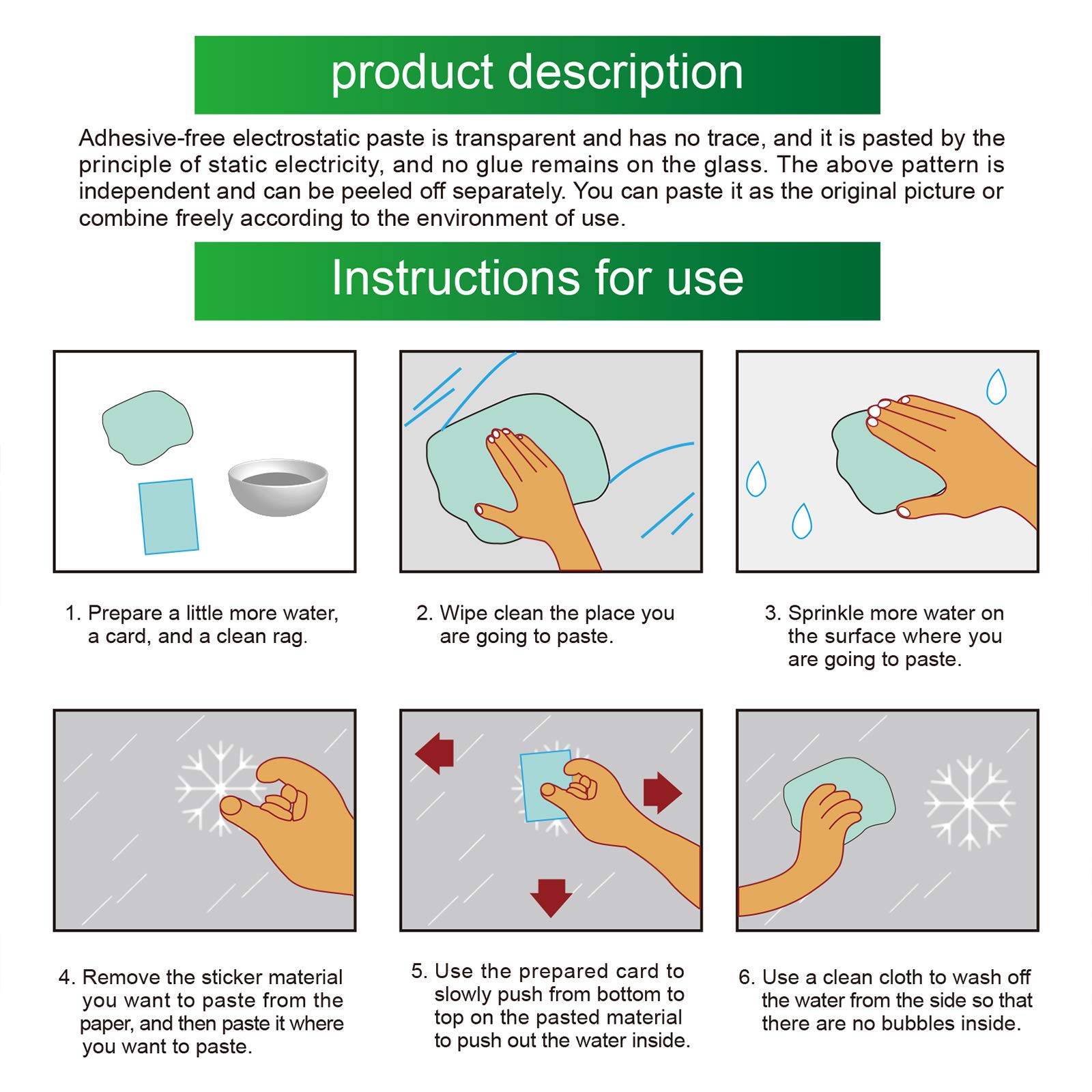 product description

Adhesive-free electrostatic paste is transparent and has no trace, and it is pasted by the principle of static electricity, and no glue remains on the glass. The above pattern is independent and can be peeled off separately. You can paste it as the original picture or combine freely according to the environment of use.

Instructions for use

1. Prepare a little more water, a card, and a clean rag.

2. Wipe clean the place you are going to paste.

3. Sprinkle more water on the surface where you are going to paste.

4. Remove the sticker material you want to paste from the paper, and then paste it where you want to paste.

5. Use the prepared card to slowly push from bottom to top on the pasted material to push out the water inside.

6. Use a clean cloth to wash off the water from the side so that there are no bubbles inside.