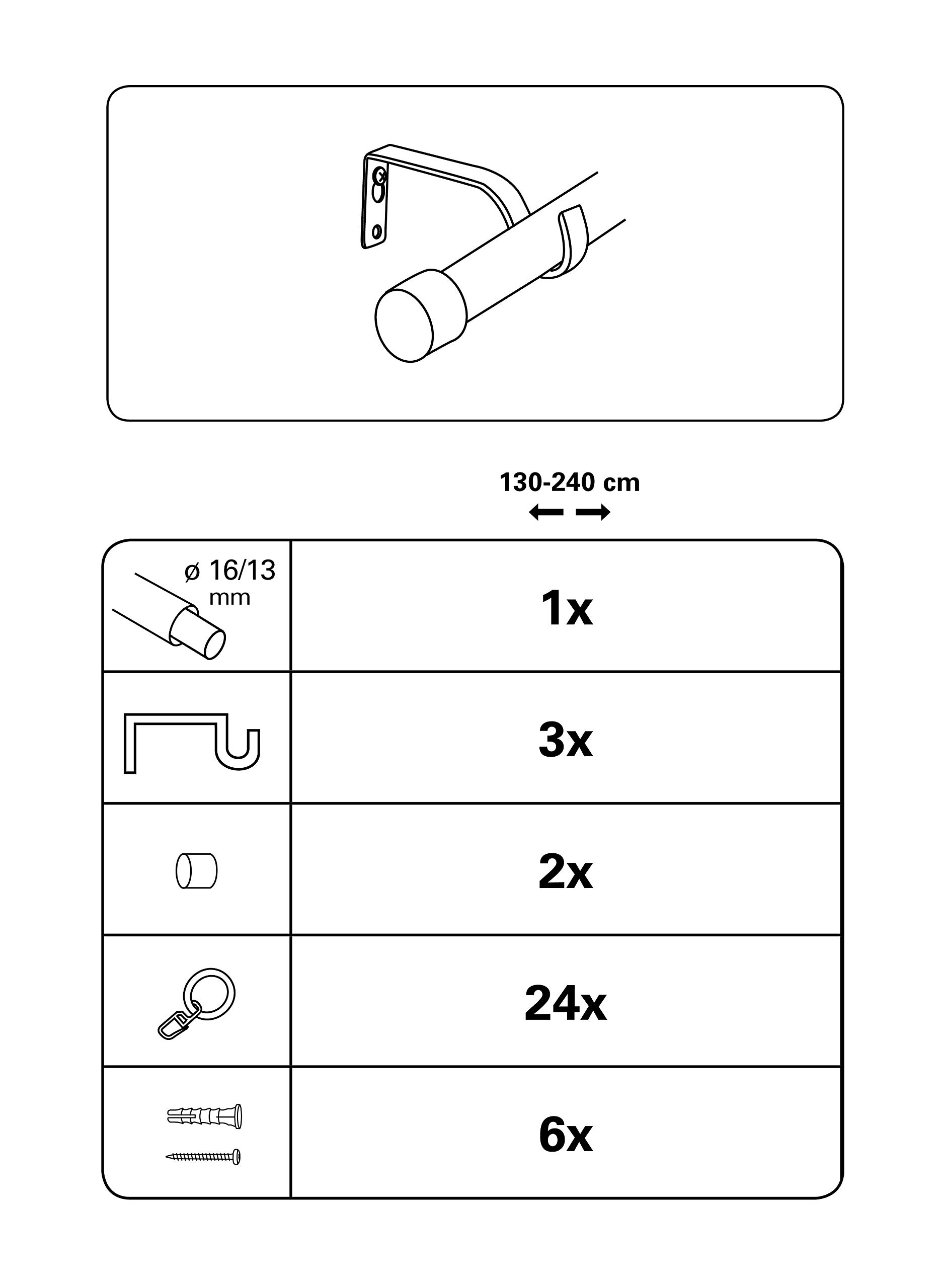 130-240 cm

| ø 16/13 mm | 1x |
|---|---|
| | 3x |
| | 2x |
| | 24x |
| | 6x |