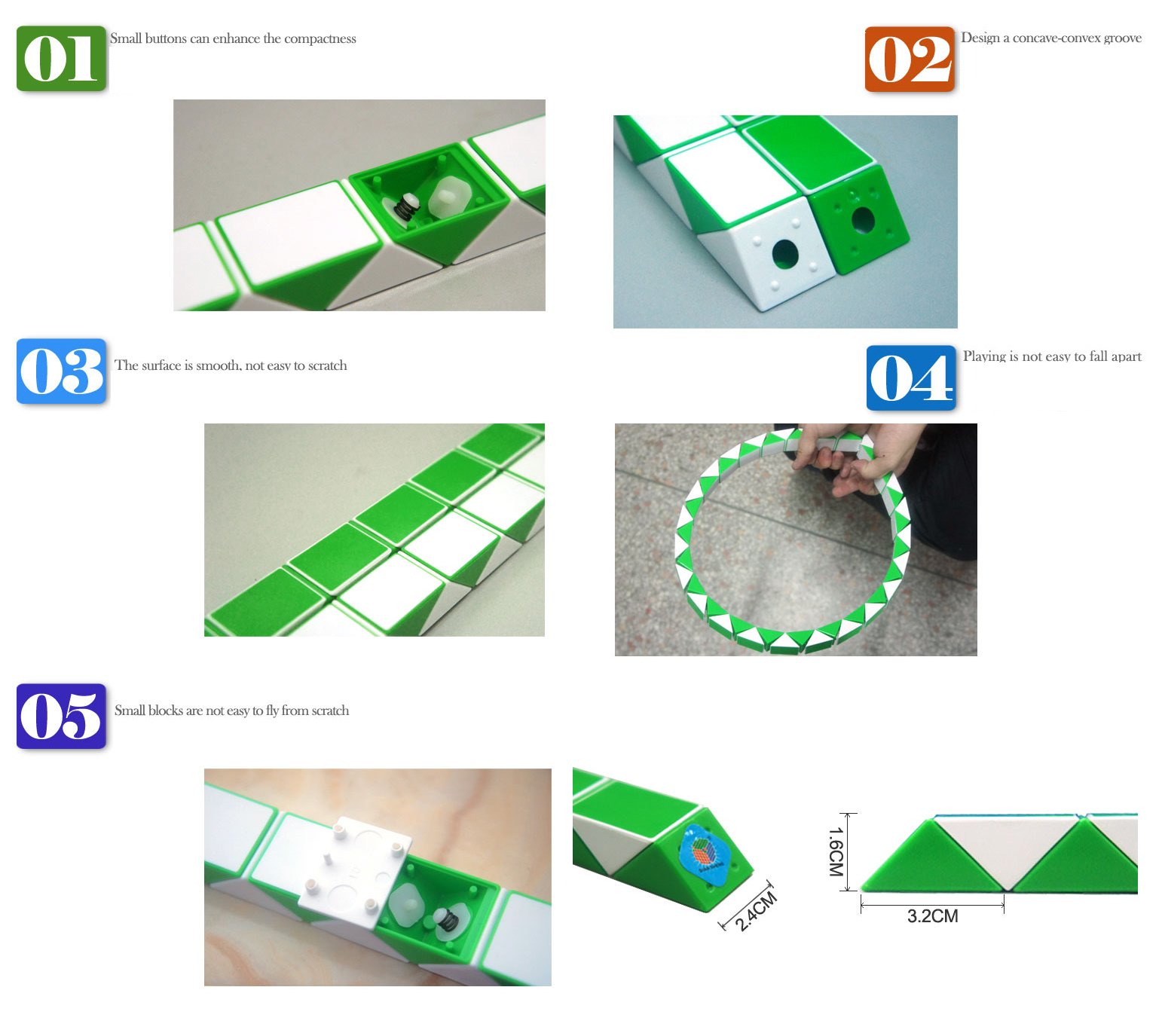 01 Small buttons can enhance the compactness

02 Design a concave-convex groove

03 The surface is smooth, not easy to scratch

04 Playing is not easy to fall apart

05 Small blocks are not easy to fly from scratch

2.4CM

1.6CM

3.2CM