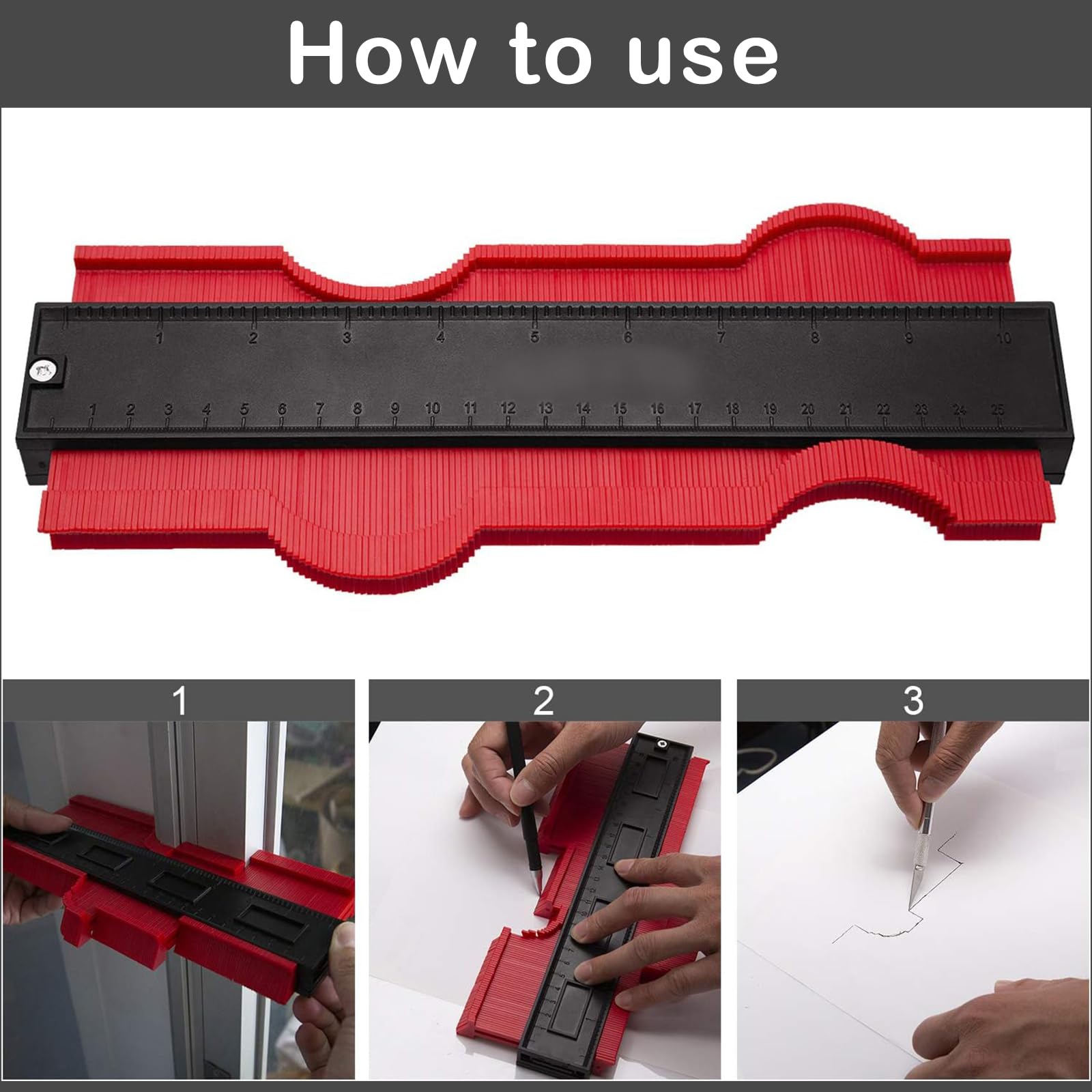 How to use

1 2 3 4 5 6 7 8 9 10

1 2 3 4 5 6 7 8 9 10 11 12 13 14 15 16 17 18 19 20 21 22 23 24 25

1

2

3