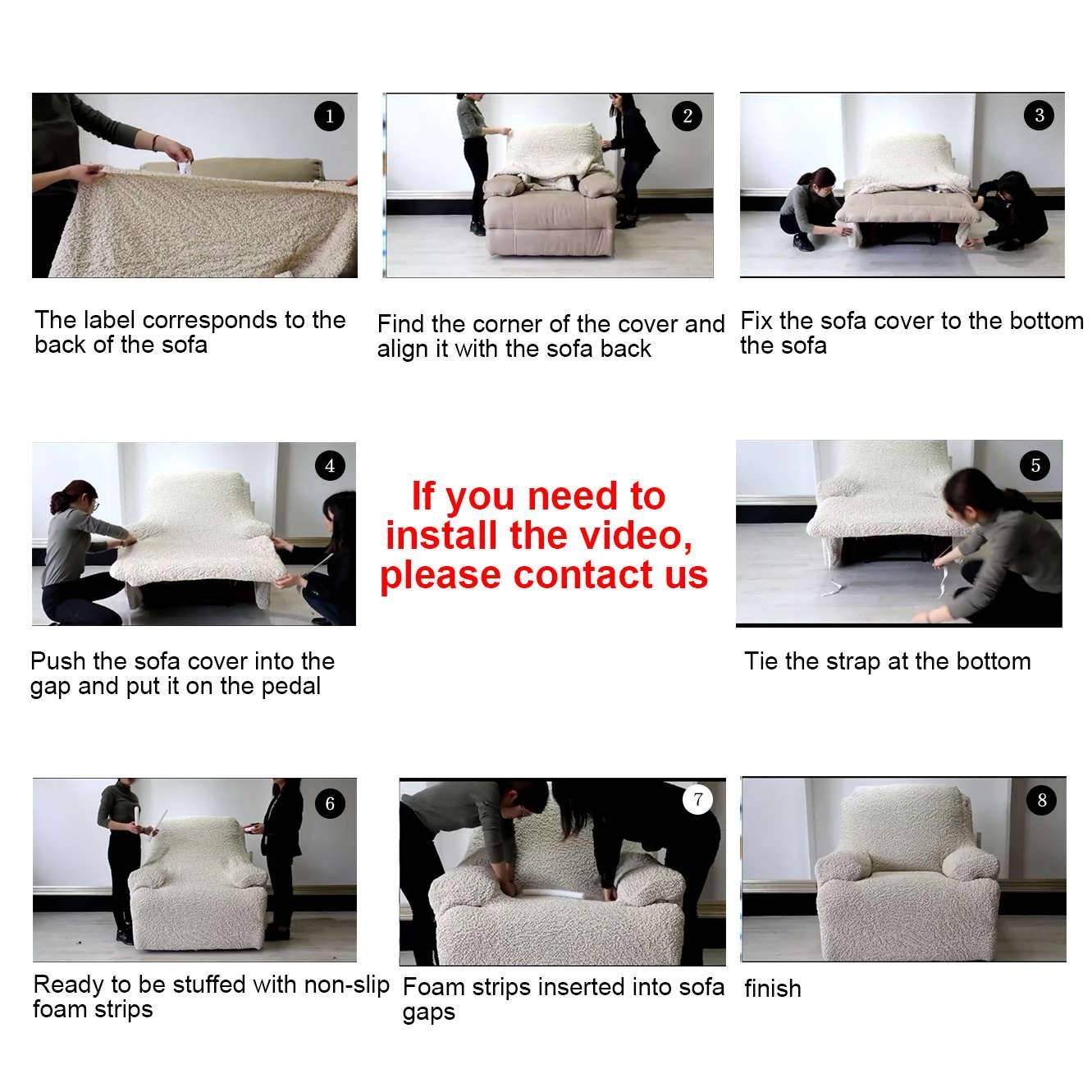 1

The label corresponds to the back of the sofa

2

Find the corner of the cover and align it with the sofa back

3

Fix the sofa cover to the bottom the sofa

4

Push the sofa cover into the gap and put it on the pedal

If you need to install the video, please contact us

5

Tie the strap at the bottom

6

Ready to be stuffed with non-slip foam strips

7

Foam strips inserted into sofa gaps

8

finish