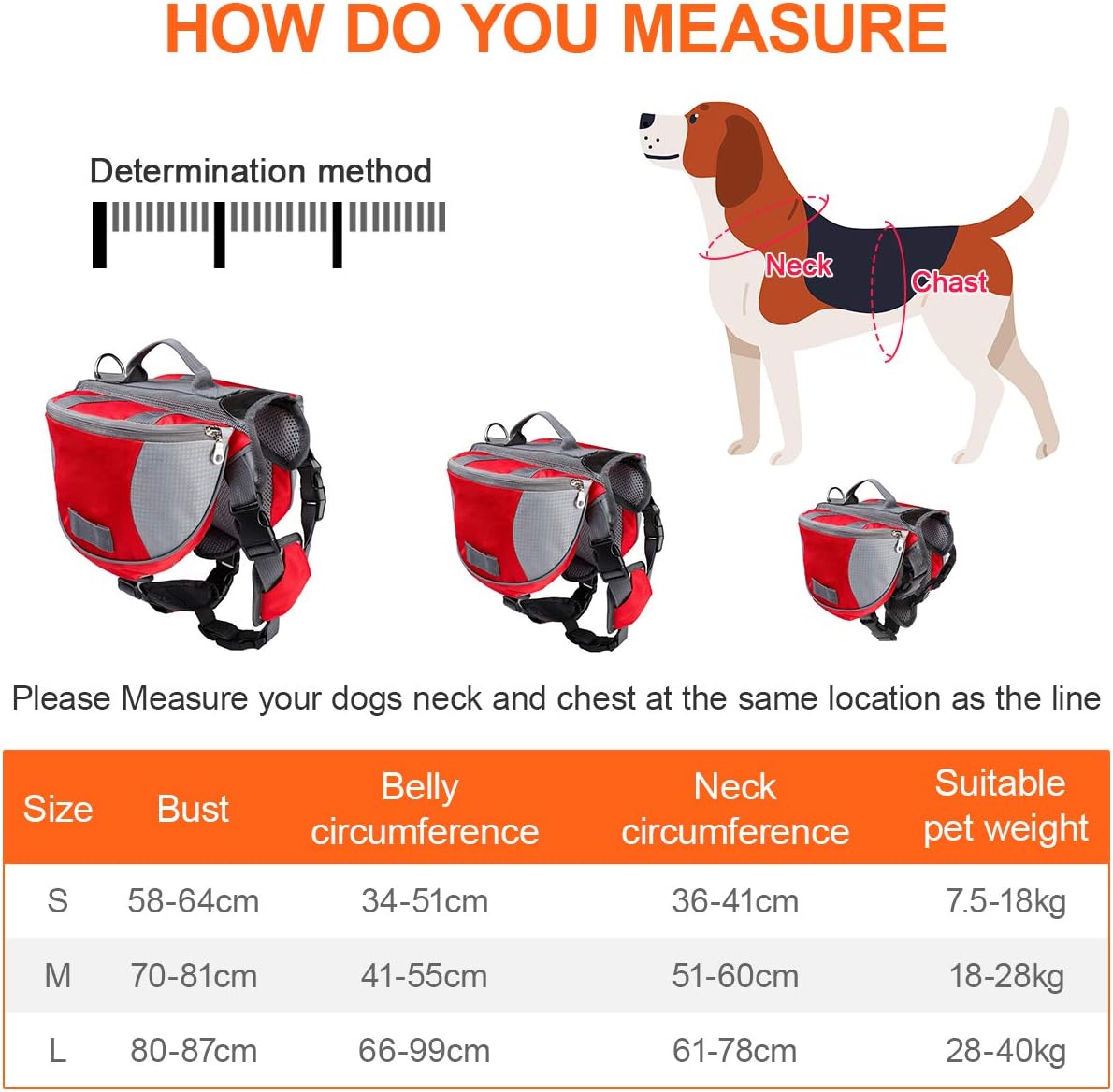 HOW DO YOU MEASURE

Determination method

Neck

Chast

Please Measure your dogs neck and chest at the same location as the line

| Size | Bust | Belly circumference | Neck circumference | Suitable pet weight |
|---|---|---|---|---|
| S | 58-64cm | 34-51cm | 36-41cm | 7.5-18kg |
| M | 70-81cm | 41-55cm | 51-60cm | 18-28kg |
| L | 80-87cm | 66-99cm | 61-78cm | 28-40kg |