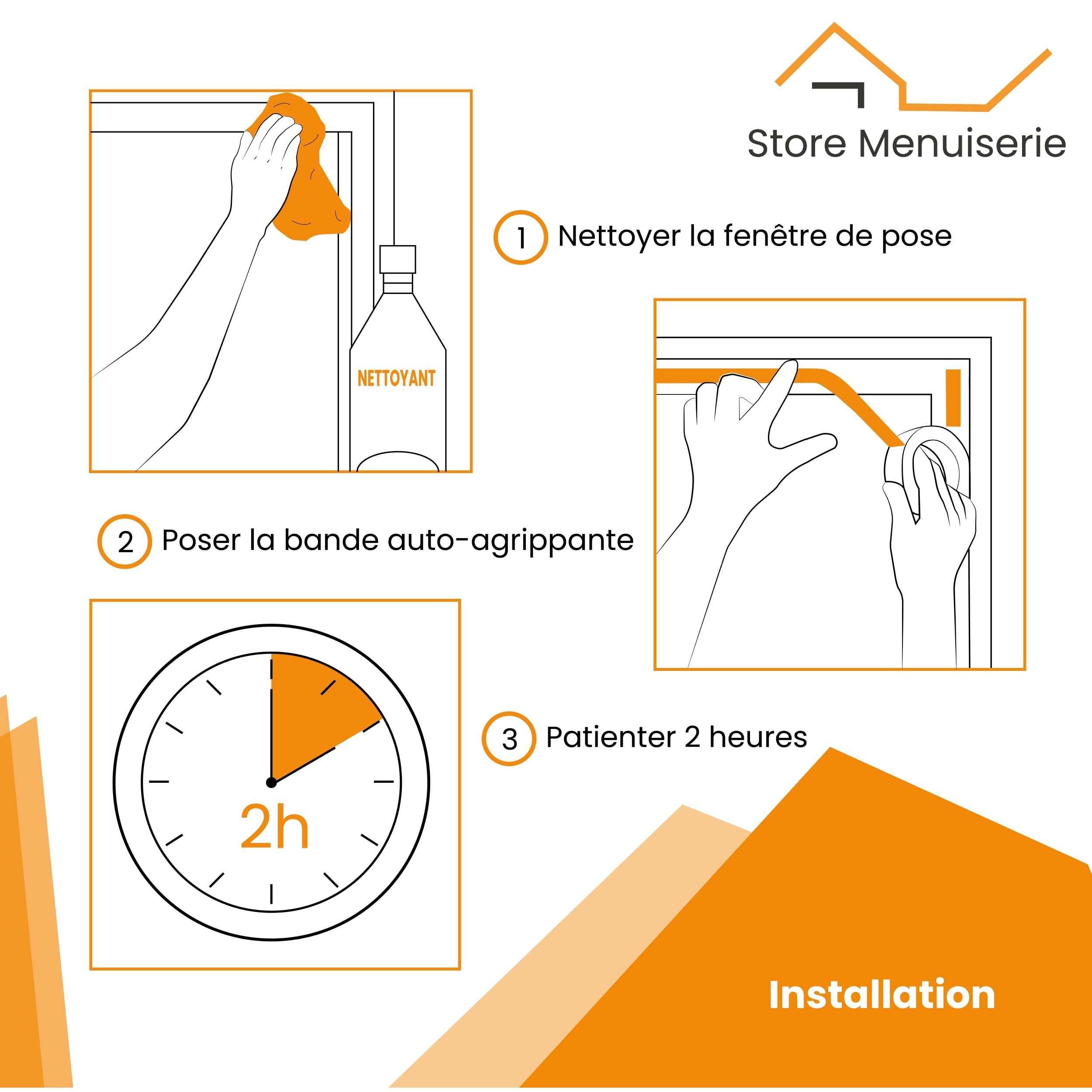 Store Menuiserie

NETTOYANT

1 Nettoyer la fenêtre de pose

2 Poser la bande auto-agrippante

2h

3 Patienter 2 heures

Installation