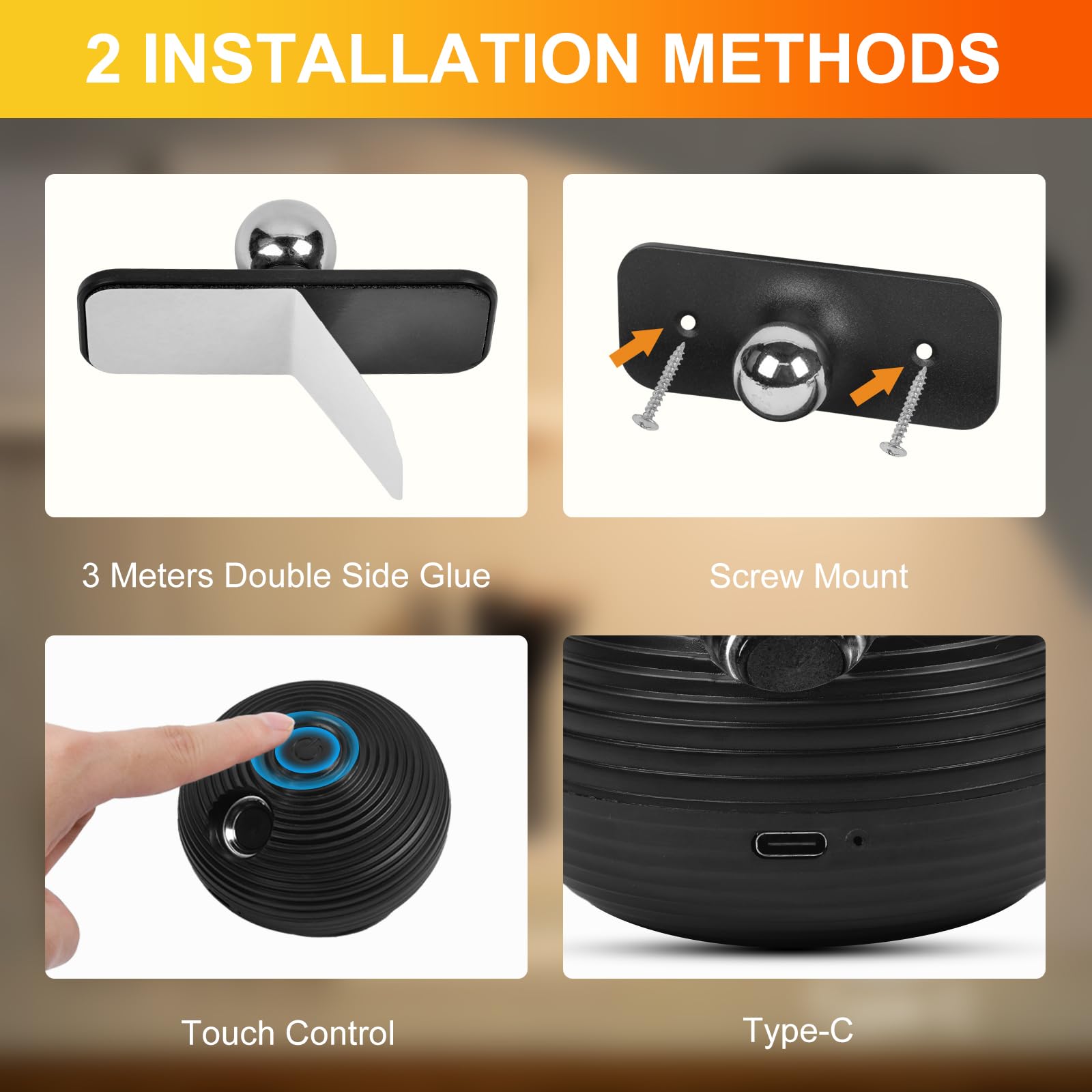 2 INSTALLATION METHODS

3 Meters Double Side Glue

Screw Mount

Touch Control

Type-C