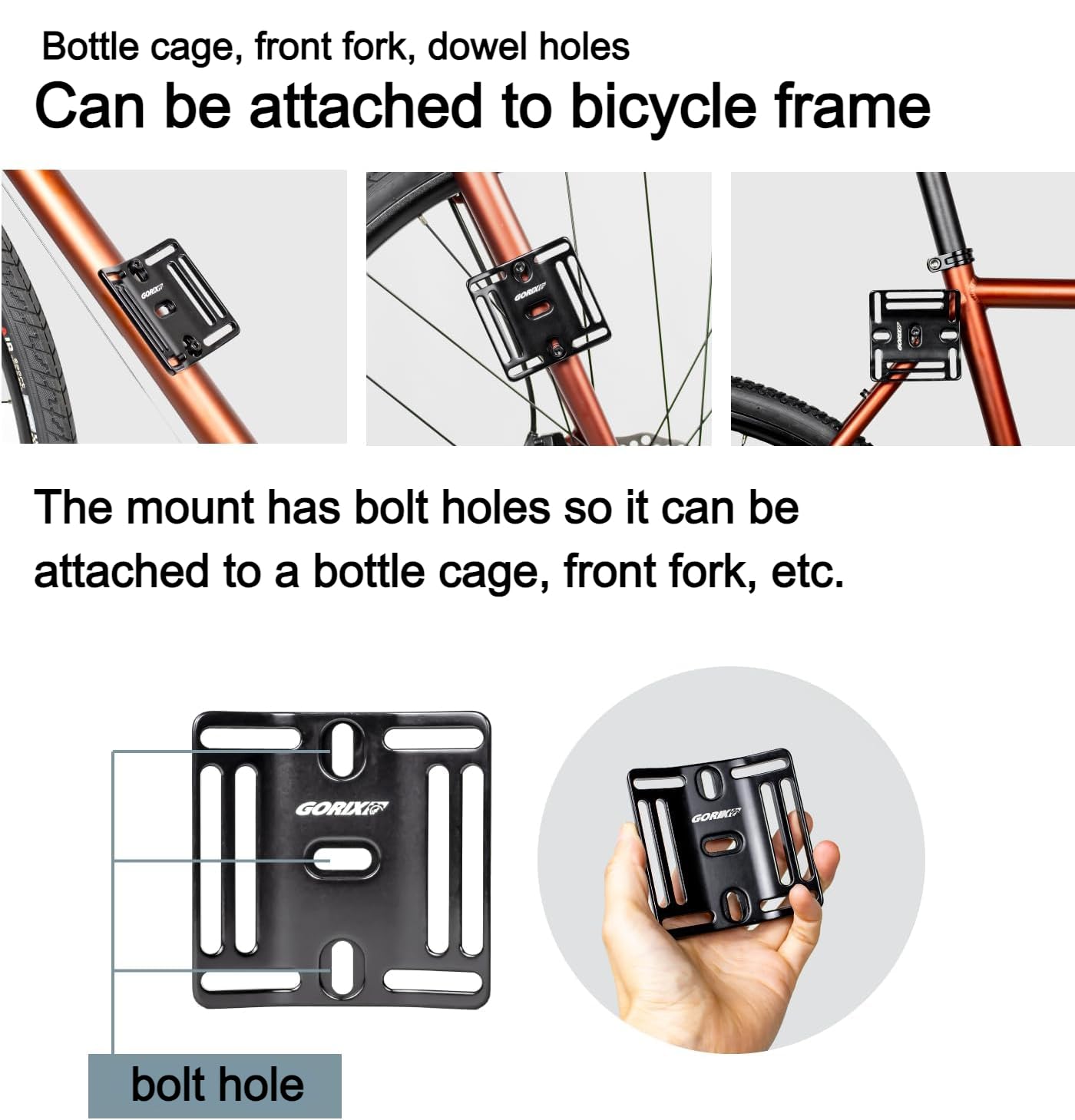 Bottle cage, front fork, dowel holes
Can be attached to bicycle frame

GORIX

GORIX

GORIX

The mount has bolt holes so it can be attached to a bottle cage, front fork, etc.

GORIX

GORIX

bolt hole