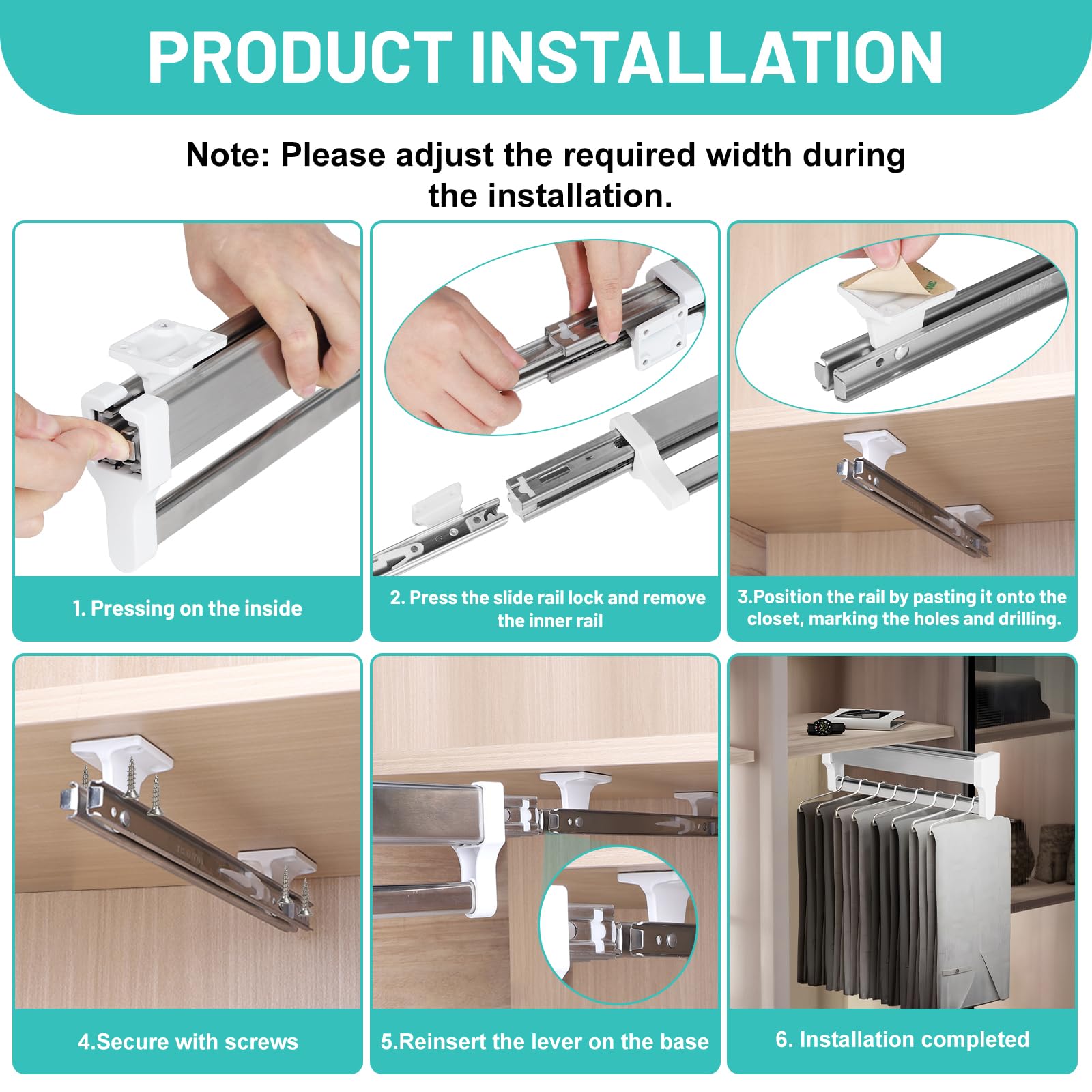 PRODUCT INSTALLATION

Note: Please adjust the required width during the installation.

1. Pressing on the inside

2. Press the slide rail lock and remove the inner rail

3.Position the rail by pasting it onto the closet, marking the holes and drilling.

4.Secure with screws

5.Reinsert the lever on the base

6. Installation completed