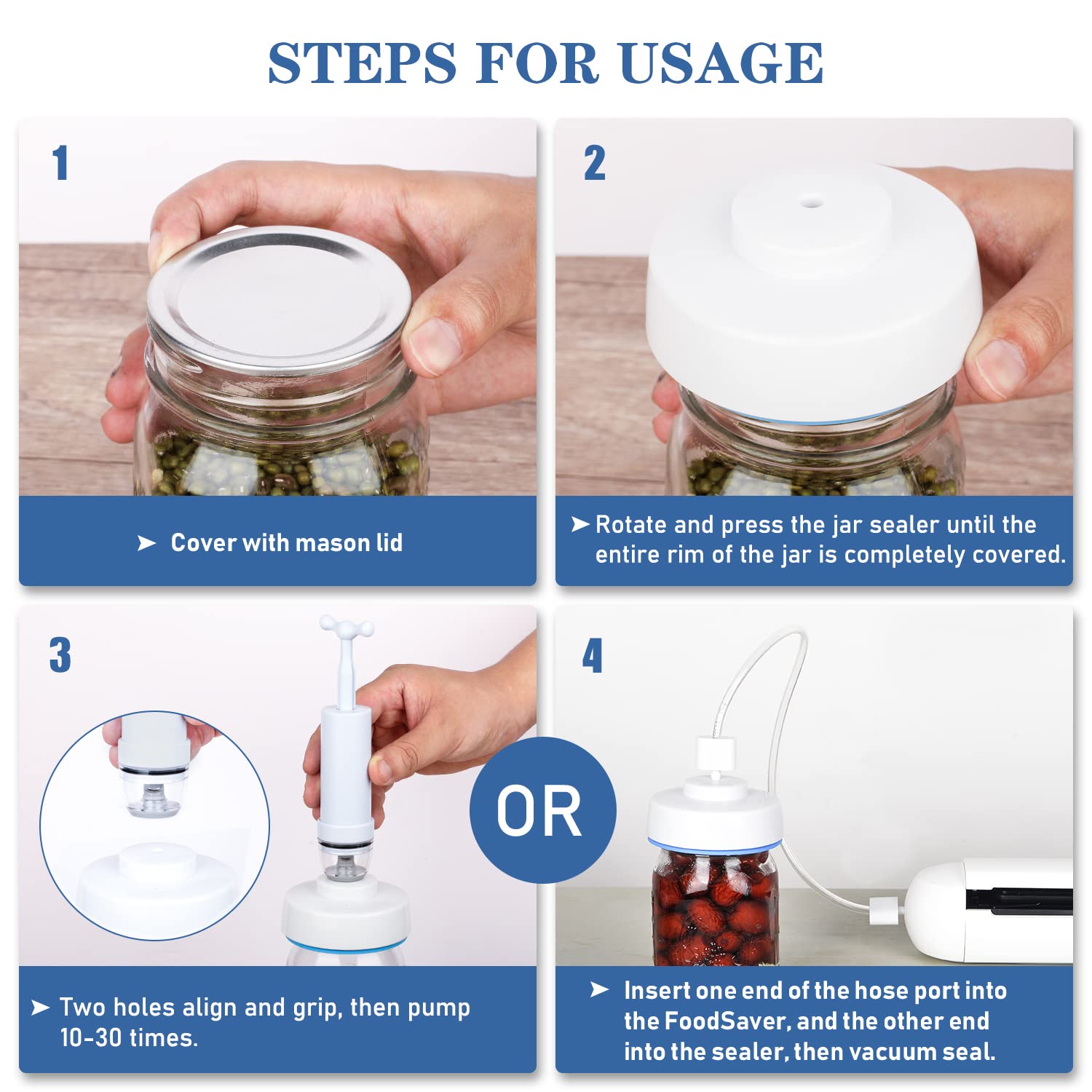 STEPS FOR USAGE

1

➤ Cover with mason lid

2

➤ Rotate and press the jar sealer until the entire rim of the jar is completely covered.

3

➤ Two holes align and grip, then pump 10-30 times.

OR

4

➤ Insert one end of the hose port into the FoodSaver, and the other end into the sealer, then vacuum seal.