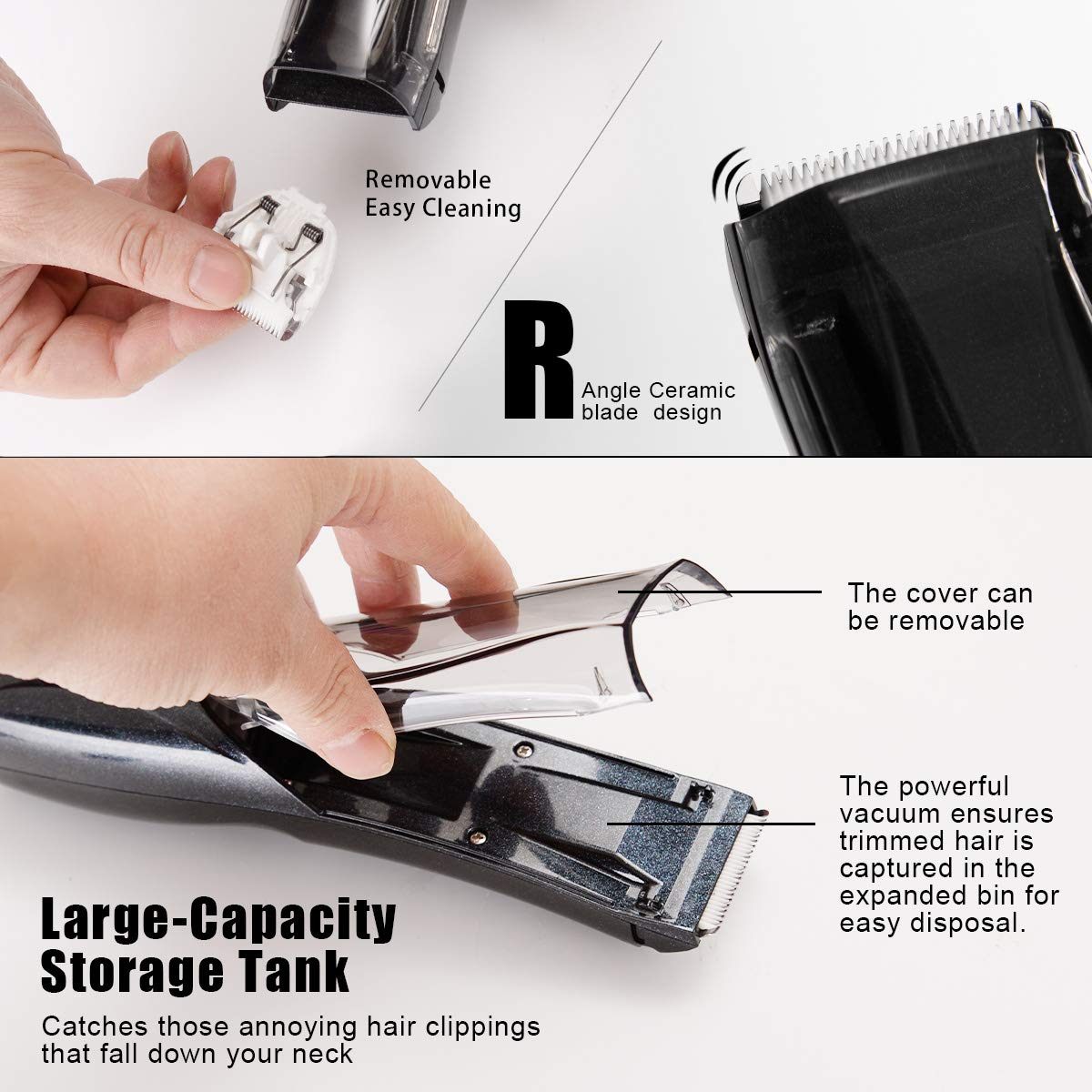 Removable
Easy Cleaning

R Angle Ceramic blade design

The cover can be removable

The powerful vacuum ensures trimmed hair is captured in the expanded bin for easy disposal.

Large-Capacity Storage Tank

Catches those annoying hair clippings that fall down your neck