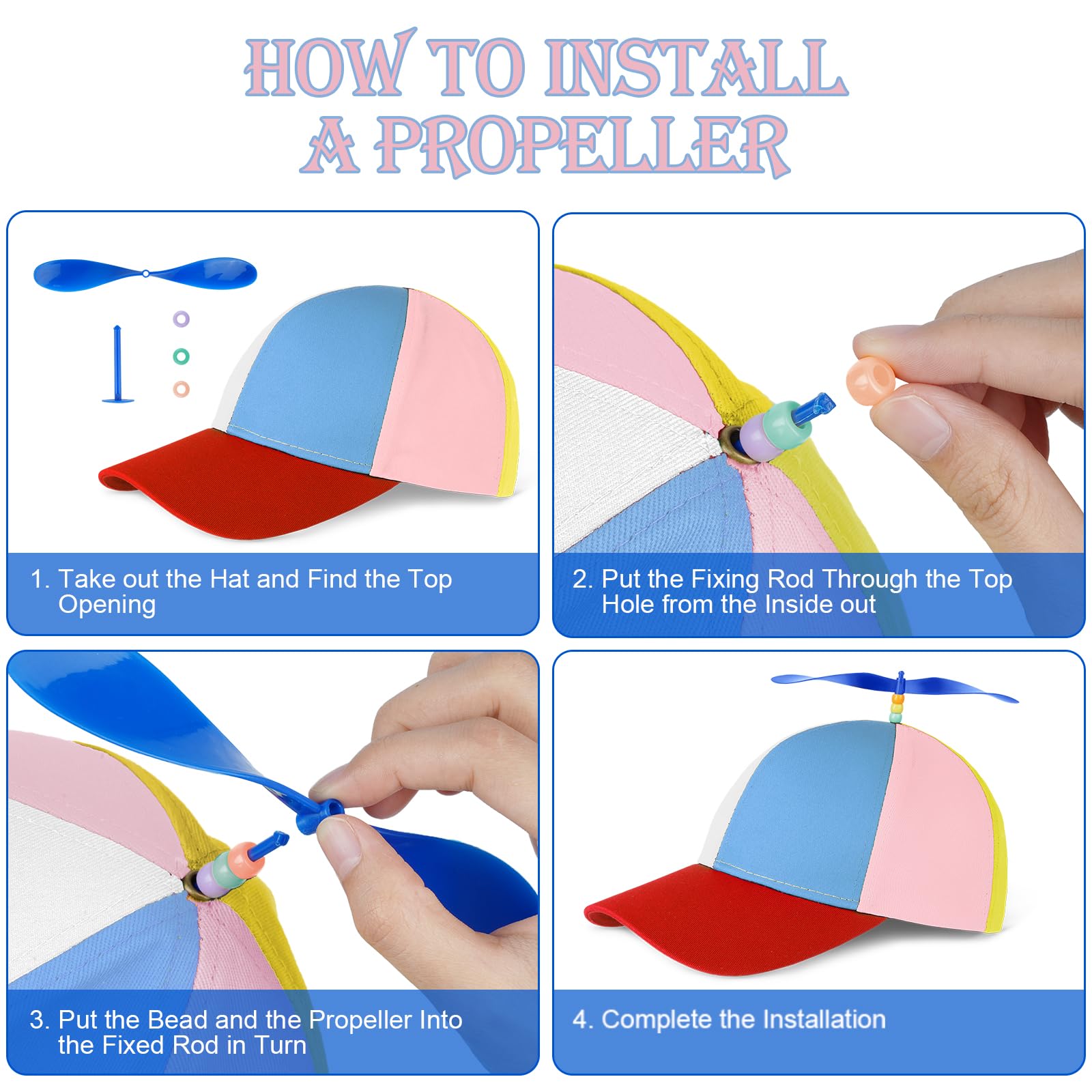 HOW TO INSTALL A PROPELLER

1. Take out the Hat and Find the Top Opening

2. Put the Fixing Rod Through the Top Hole from the Inside out

3. Put the Bead and the Propeller Into the Fixed Rod in Turn

4. Complete the Installation